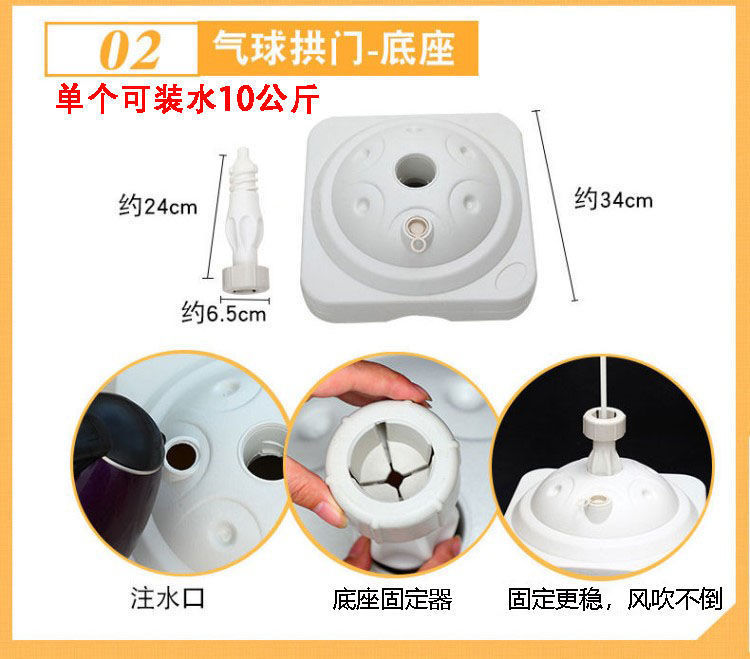 02 气球拱门-底座

单个可装水10公斤

约24cm

约6.5cm

约34cm

注水口

底座固定器

固定更稳，风吹不倒