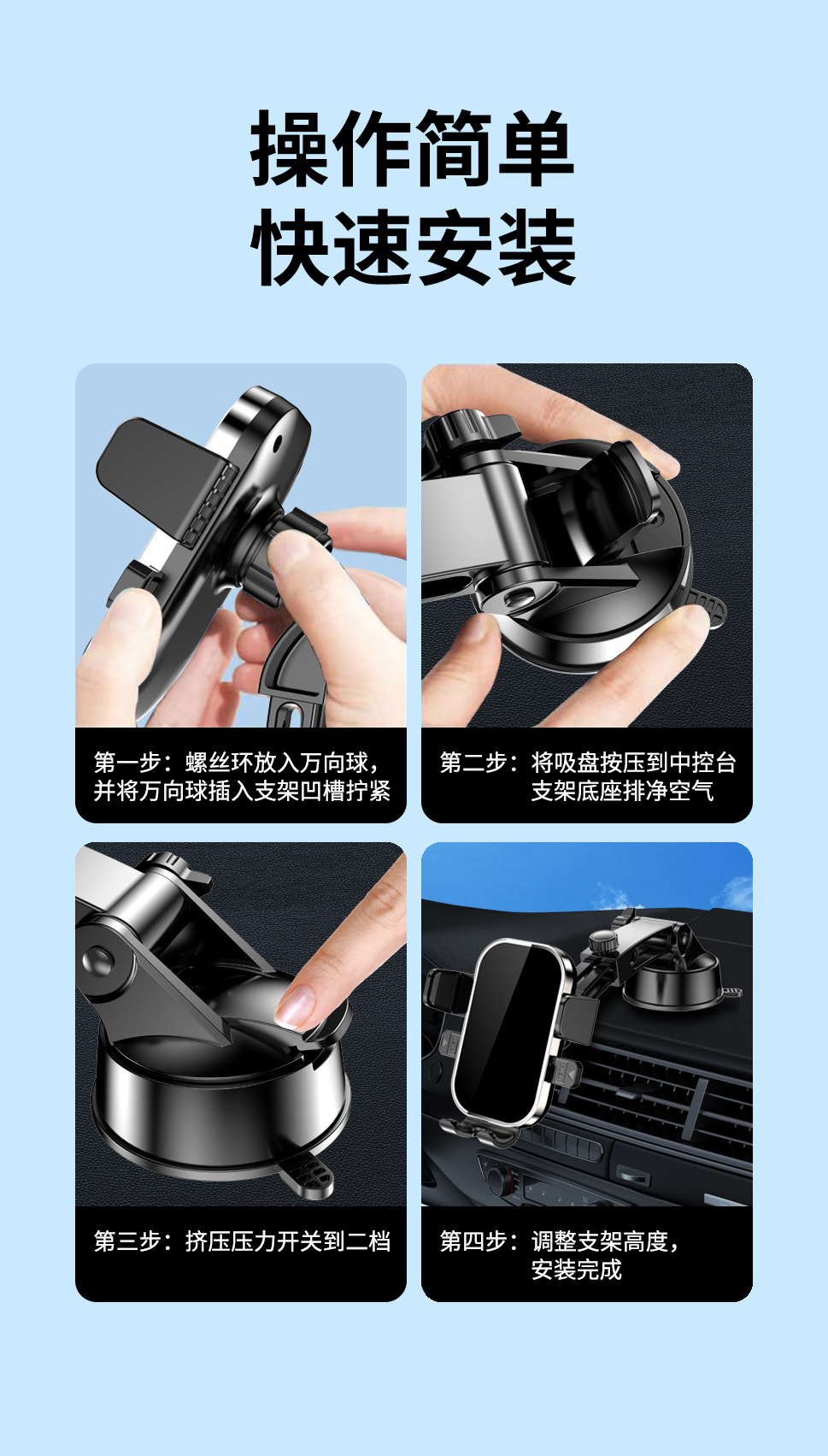 操作简单
快速安装

第一步：螺丝环放入万向球，并将万向球插入支架凹槽拧紧

第二步：将吸盘按压到中控台支架底座排净空气

第三步：挤压压力开关到二档

第四步：调整支架高度，安装完成