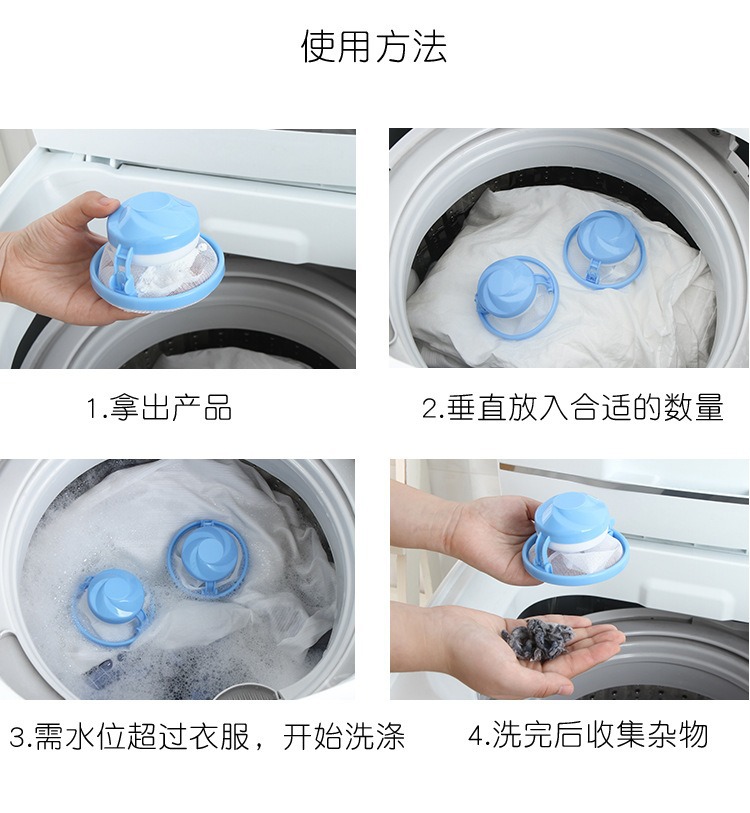 使用方法

1.拿出产品

2.垂直放入合适的数量

3.需水位超过衣服，开始洗涤

4.洗完后收集杂物