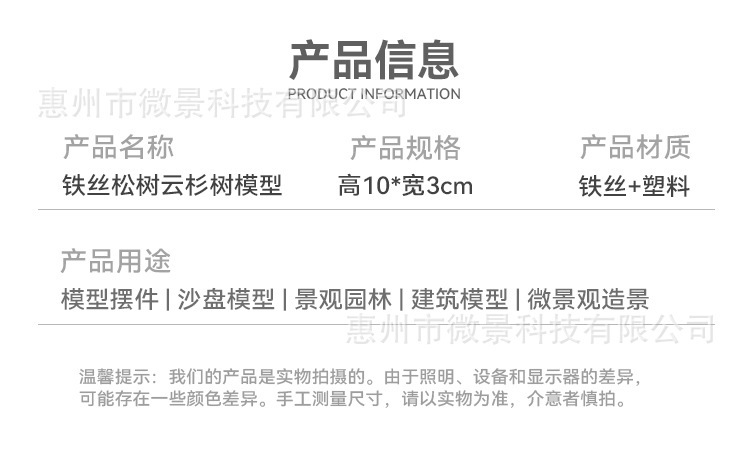 产品信息
PRODUCT INFORMATION

惠州市微景科技有限公司

| 产品名称 | 产品规格 | 产品材质 |
|---|---|---|
| 铁丝松树云杉树模型 | 高10*宽3cm | 铁丝+塑料 |

产品用途
模型摆件 | 沙盘模型 | 景观园林 | 建筑模型 | 微景观造景

惠州市微景科技有限公司

温馨提示：我们的产品是实物拍摄的。由于照明、设备和显示器的差异，可能存在一些颜色差异。手工测量尺寸，请以实物为准，介意者慎拍。