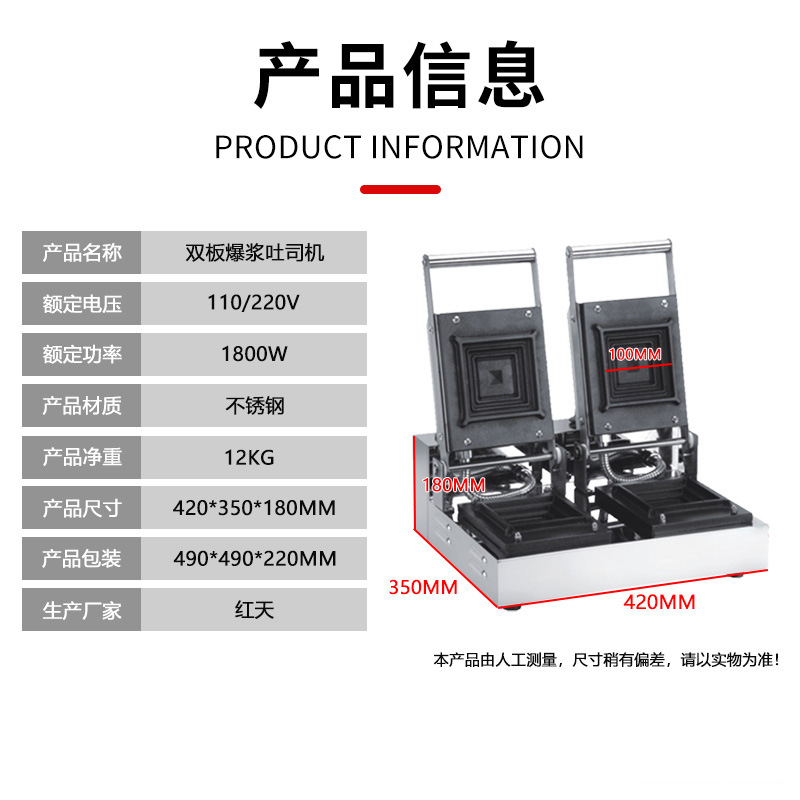 产品信息

PRODUCT INFORMATION

| 产品名称 | 双板爆浆吐司机 |
|---|---|
| 额定电压 | 110/220V |
| 额定功率 | 1800W |
| 产品材质 | 不锈钢 |
| 产品净重 | 12KG |
| 产品尺寸 | 420*350*180MM |
| 产品包装 | 490*490*220MM |
| 生产厂家 | 红天 |

100MM

180MM

350MM

420MM

本产品由人工测量，尺寸稍有偏差，请以实物为准！