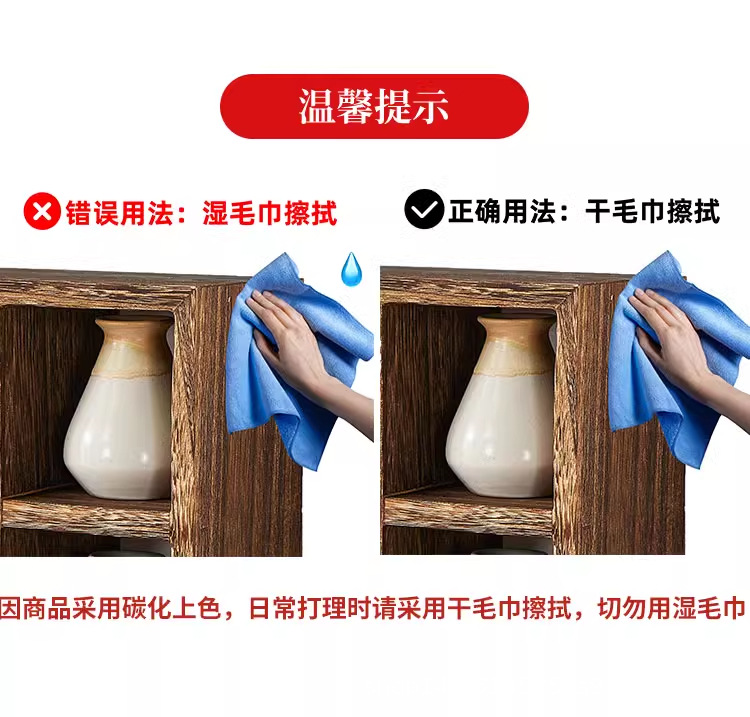 温馨提示

错误用法：湿毛巾擦拭

正确用法：干毛巾擦拭

因商品采用碳化上色，日常打理时请采用干毛巾擦拭，切勿用湿毛巾