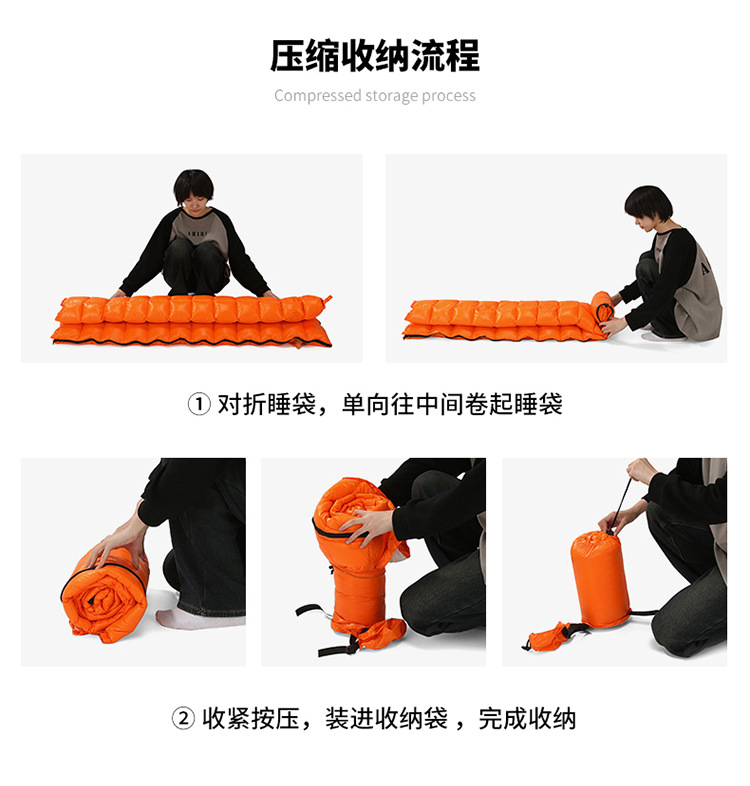 压缩收纳流程

Compressed storage process

AMIRI

① 对折睡袋，单向往中间卷起睡袋

② 收紧按压，装进收纳袋 ，完成收纳