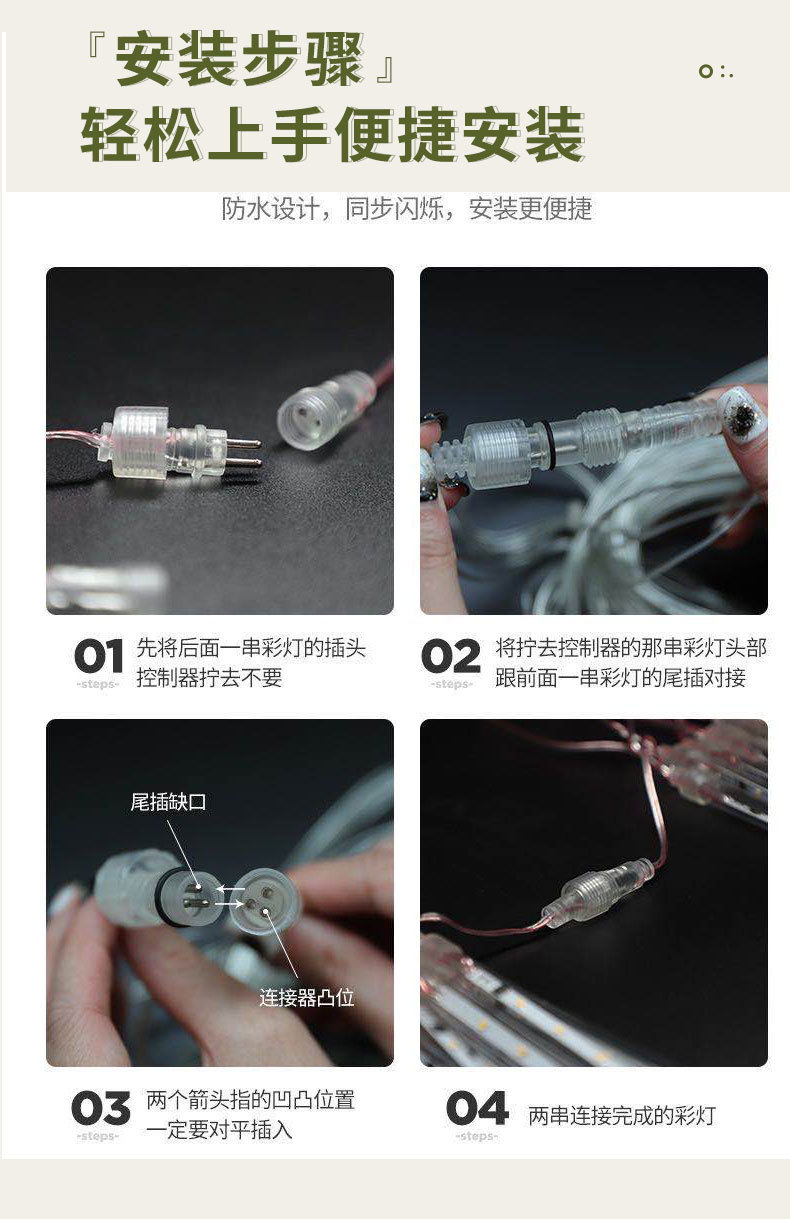 『安装步骤』

轻松上手便捷安装

防水设计，同步闪烁，安装更便捷

01 -steps- 先将后面一串彩灯的插头控制器拧去不要

02 -steps- 将拧去控制器的那串彩灯头部跟前面一串彩灯的尾插对接

尾插缺口

连接器凸位

03 -steps- 两个箭头指的凹凸位置一定要对平插入

04 -steps- 两串连接完成的彩灯