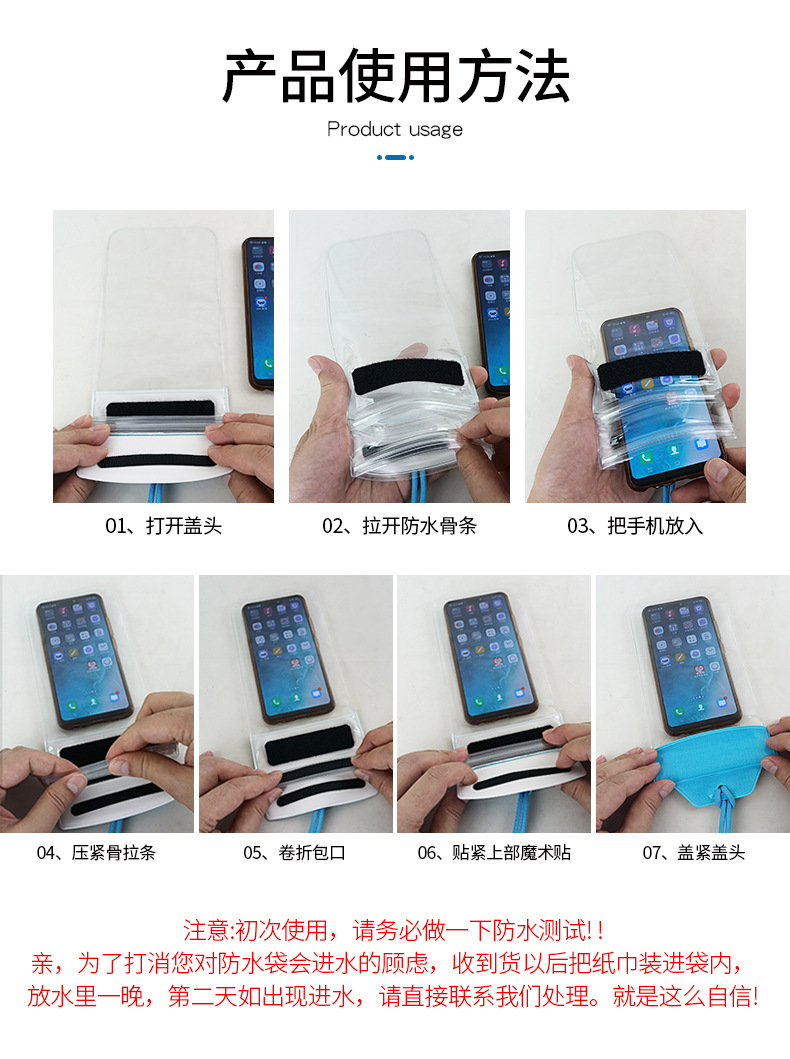 产品使用方法

Product usage

01、打开盖头

02、拉开防水骨条

03、把手机放入

04、压紧骨拉条

05、卷折包口

06、贴紧上部魔术贴

07、盖紧盖头

注意:初次使用，请务必做一下防水测试!!
亲，为了打消您对防水袋会进水的顾虑，收到货以后把纸巾装进袋内，放水里一晚，第二天如出现进水，请直接联系我们处理。就是这么自信!