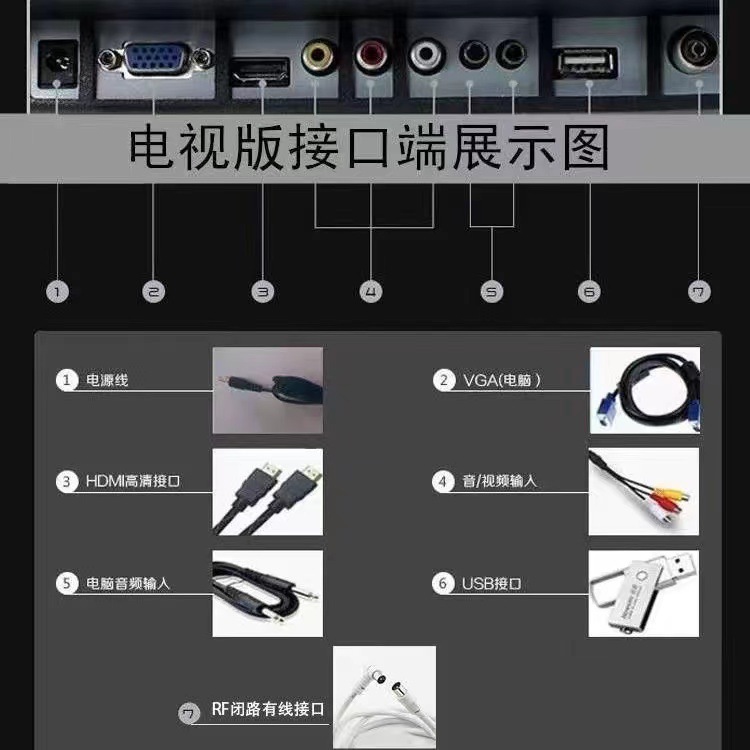 电视版接口端展示图

1 2 3 4 5 6 7

1 电源线

2 VGA(电脑）

3 HDMI高清接口

4 音/视频输入

5 电脑音频输入

6 USB接口

7 RF闭路有线接口