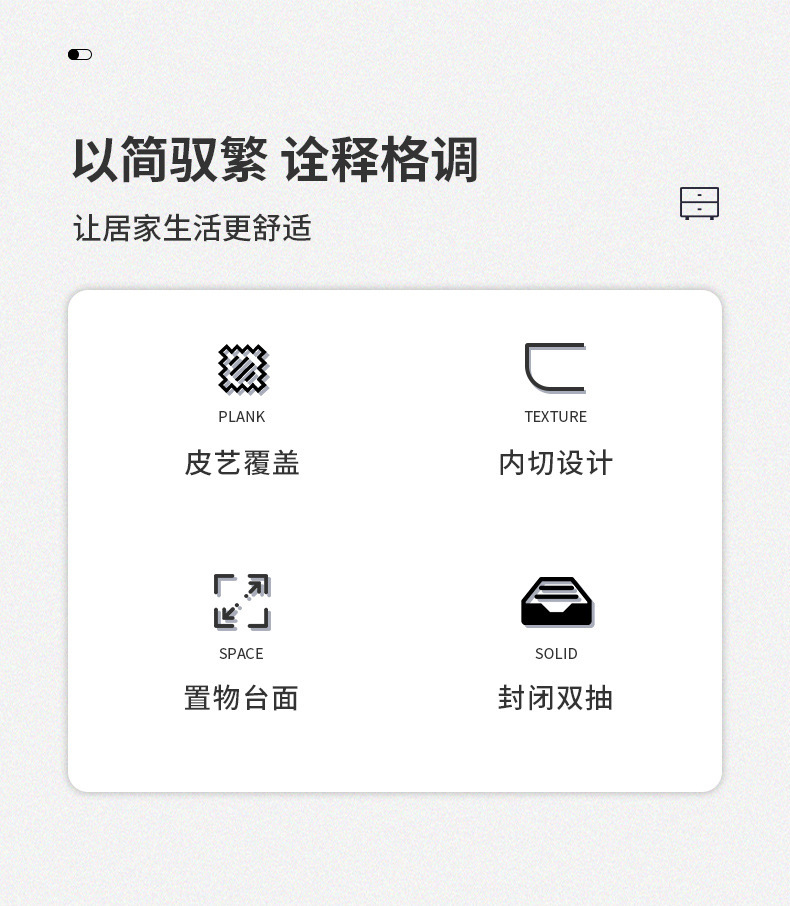 以简驭繁 诠释格调

让居家生活更舒适

PLANK
皮艺覆盖

TEXTURE
内切设计

SPACE
置物台面

SOLID
封闭双抽