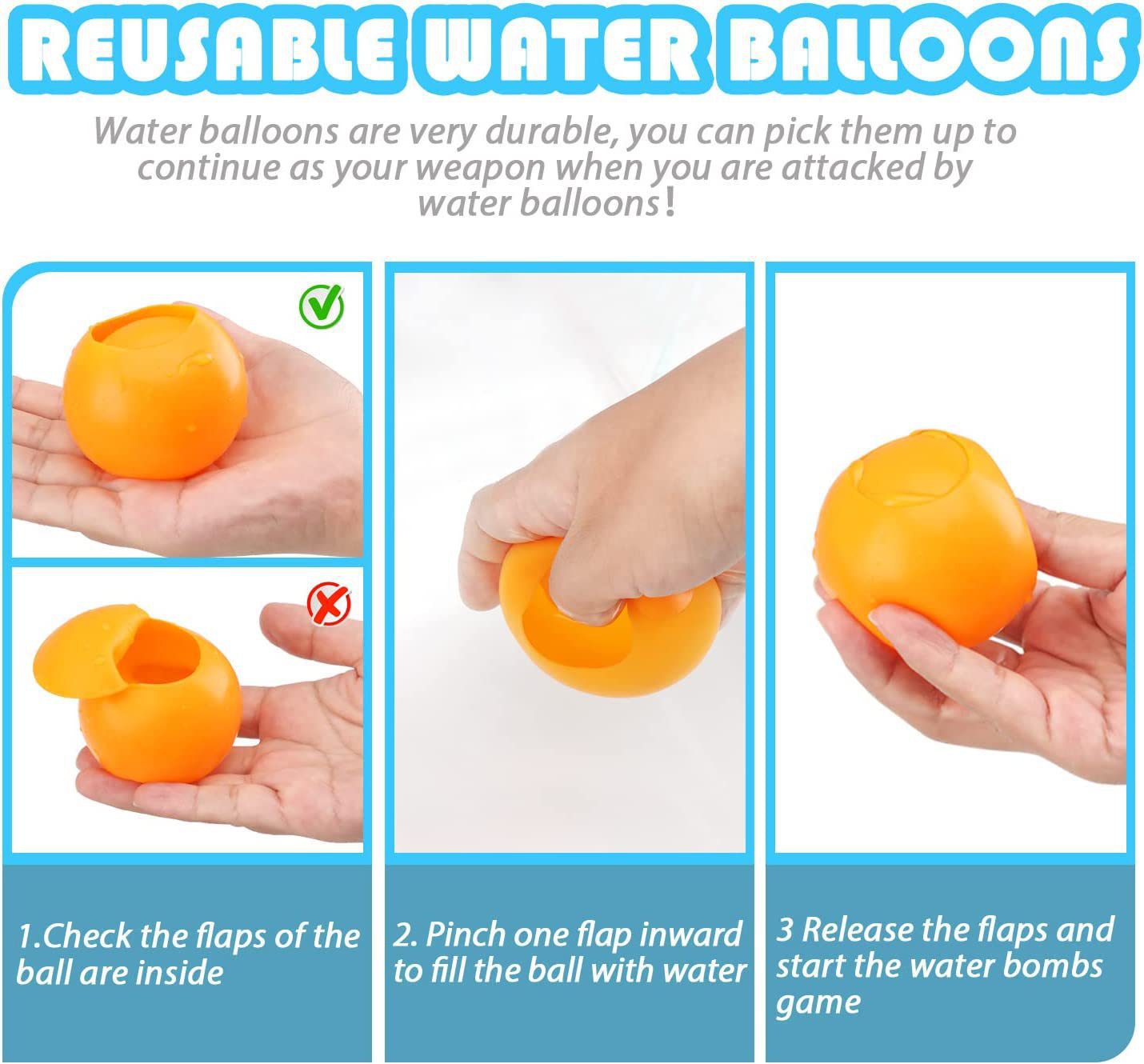 REUSABLE WATER BALLOONS

Water balloons are very durable, you can pick them up to continue as your weapon when you are attacked by water balloons!

1.Check the flaps of the ball are inside

2. Pinch one flap inward to fill the ball with water

3 Release the flaps and start the water bombs game