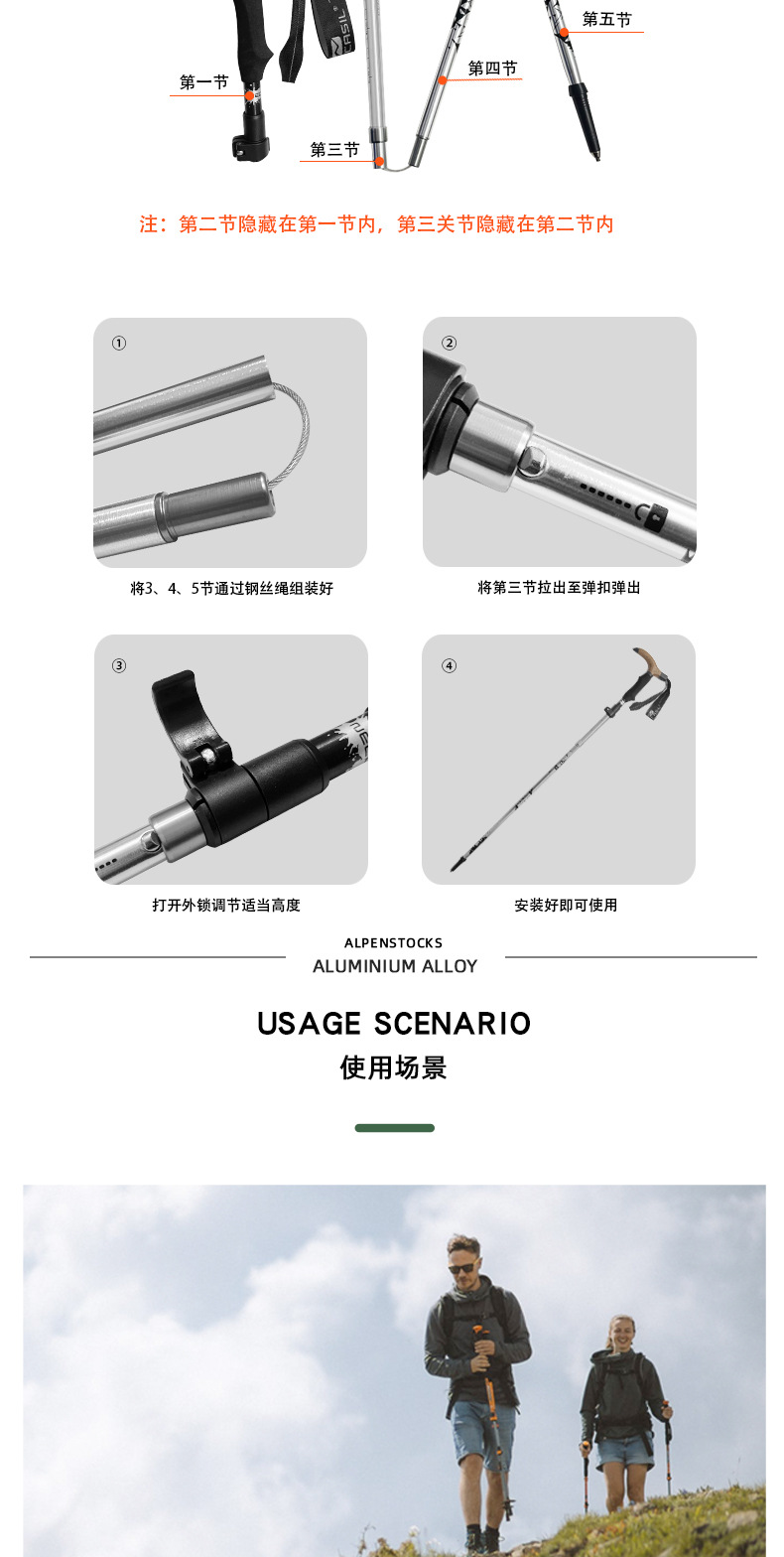 第五节

第四节

第一节

第三节

注：第二节隐藏在第一节内，第三关节隐藏在第二节内

①

将3、4、5节通过钢丝绳组装好

②

将第三节拉出至弹扣弹出

③

打开外锁调节适当高度

④

安装好即可使用

ALPENSTOCKS
ALUMINIUM ALLOY

USAGE SCENARIO
使用场景