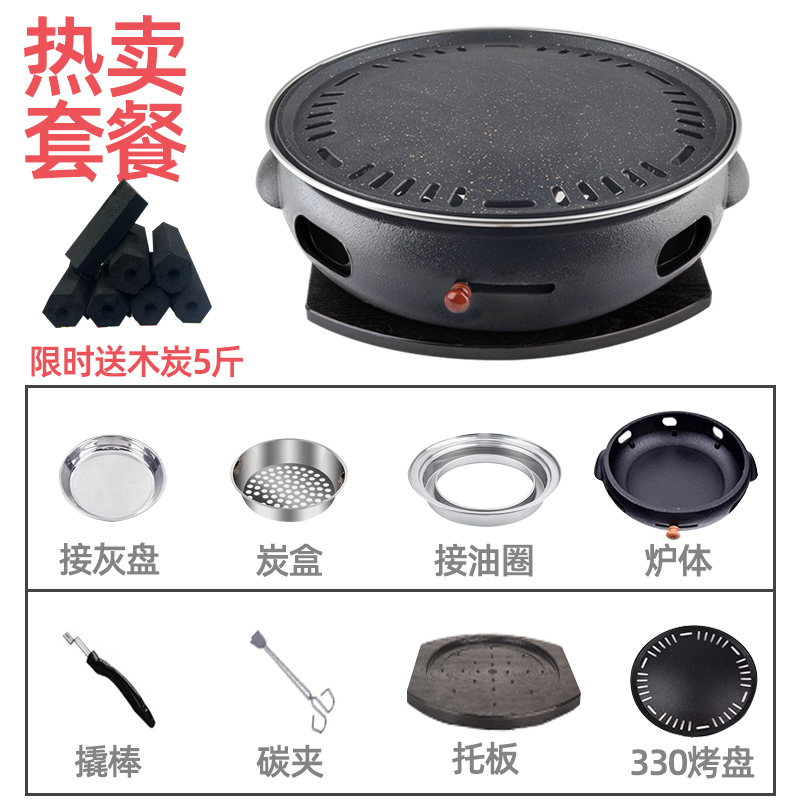 热卖
套餐

限时送木炭5斤

接灰盘
炭盒
接油圈
炉体

撬棒
碳夹
托板
330烤盘