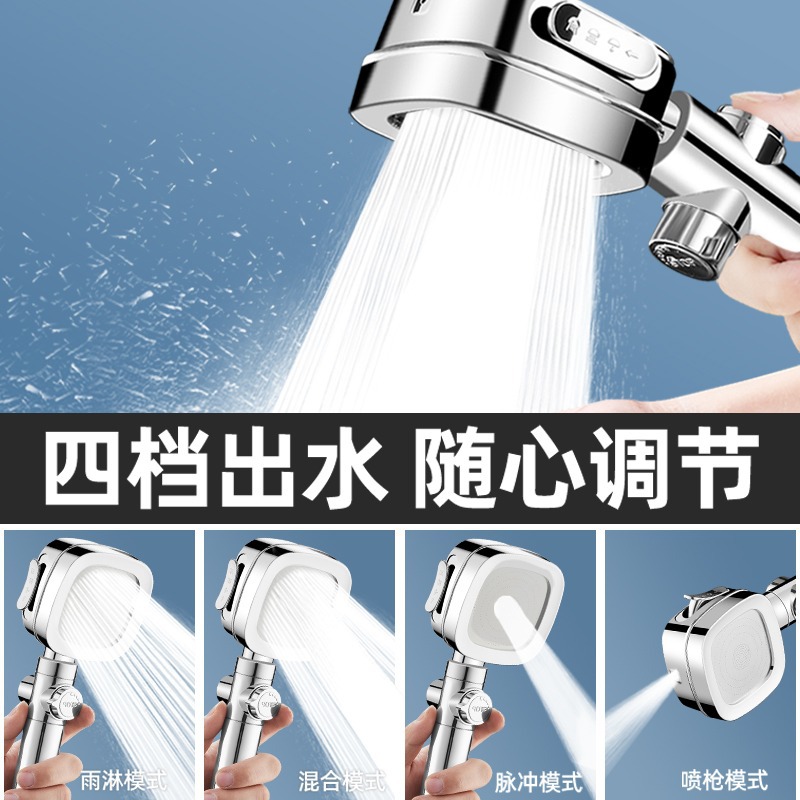 四档出水 随心调节

雨淋模式

混合模式

脉冲模式

喷枪模式