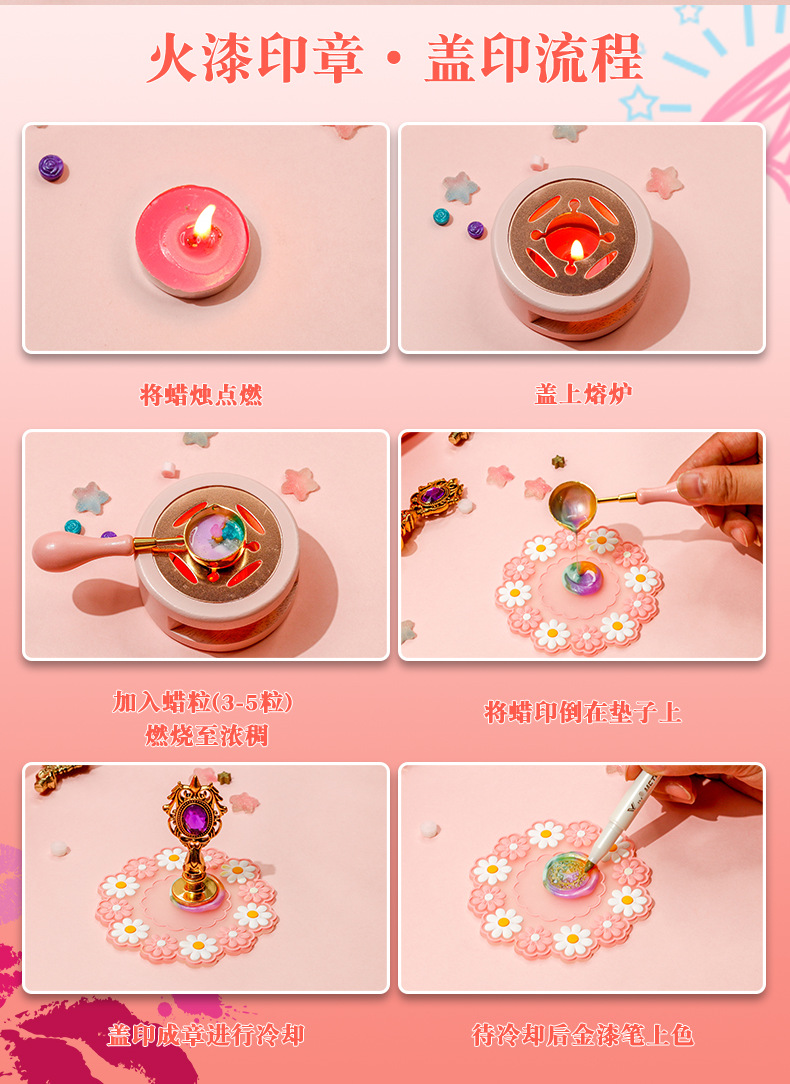 火漆印章 · 盖印流程

将蜡烛点燃

盖上熔炉

加入蜡粒(3-5粒)
燃烧至浓稠

将蜡印倒在垫子上

盖印成章进行冷却

待冷却后金漆笔上色