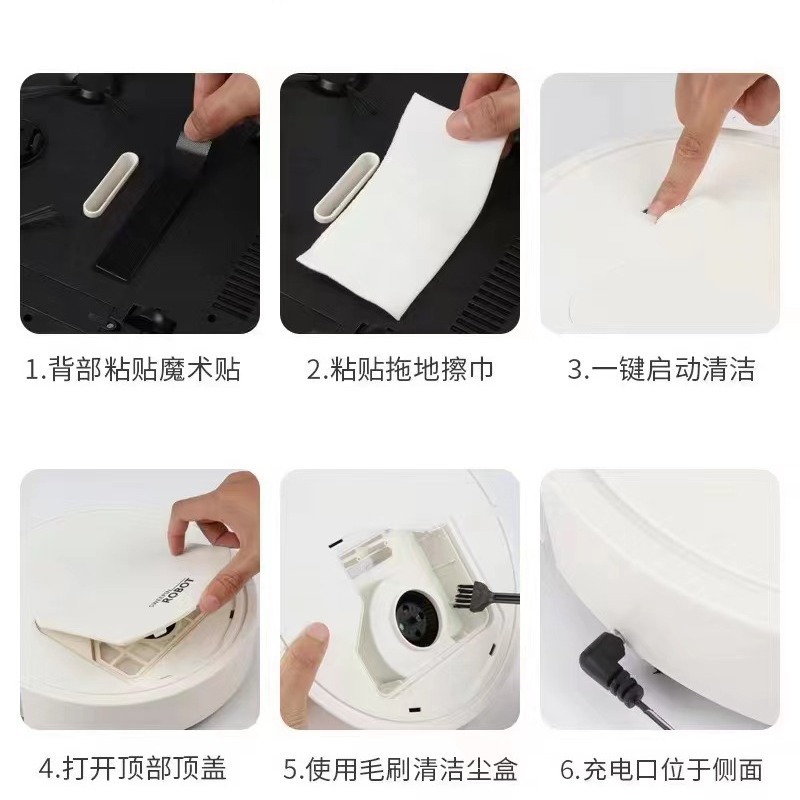 1.背部粘贴魔术贴

2.粘贴拖地擦巾

3.一键启动清洁

SWEEPING
ROBOT

4.打开顶部顶盖

5.使用毛刷清洁尘盒

6.充电口位于侧面