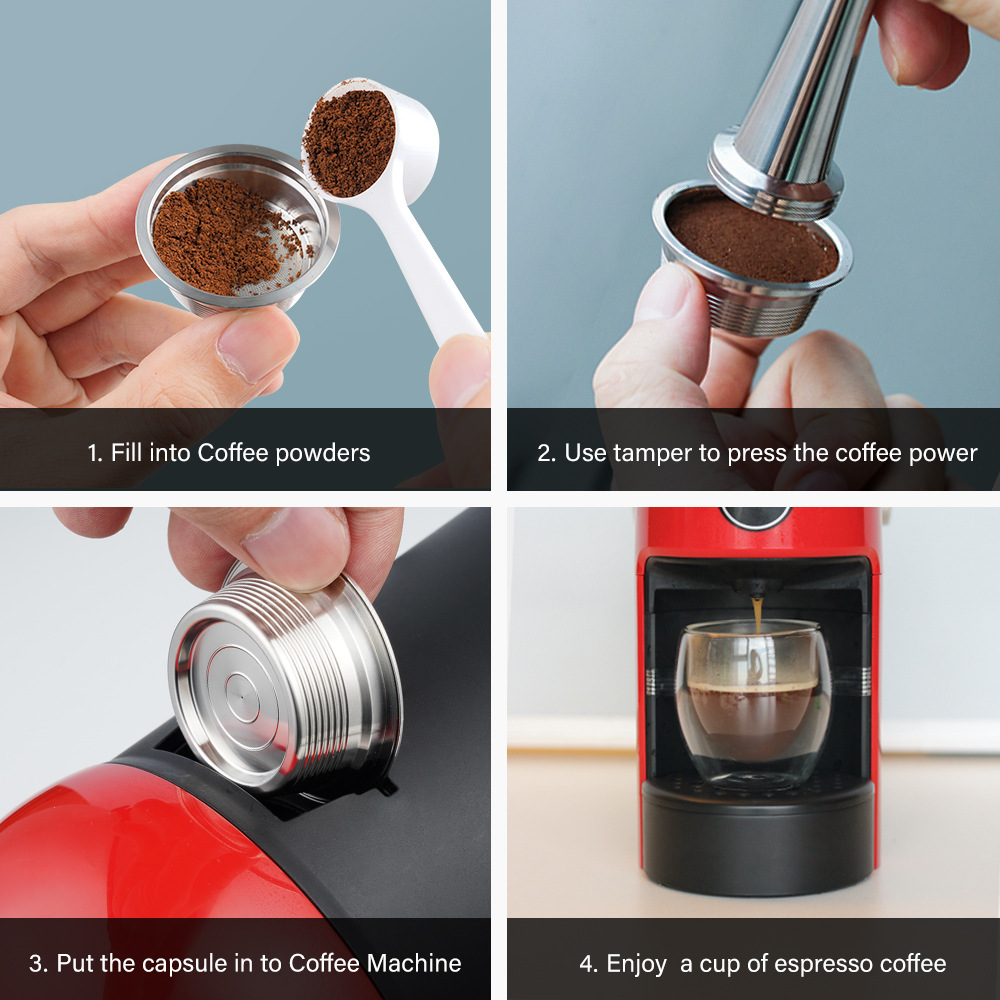 1. Fill into Coffee powders

2. Use tamper to press the coffee power

3. Put the capsule in to Coffee Machine

4. Enjoy a cup of espresso coffee