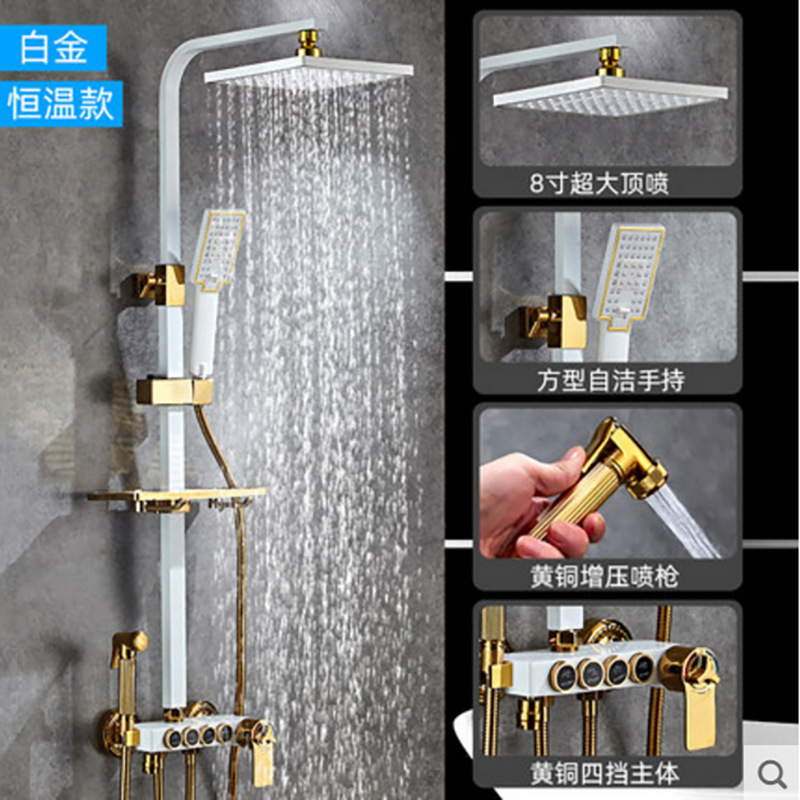 白金
恒温款

8寸超大顶喷

方型自洁手持

黄铜增压喷枪

黄铜四挡主体