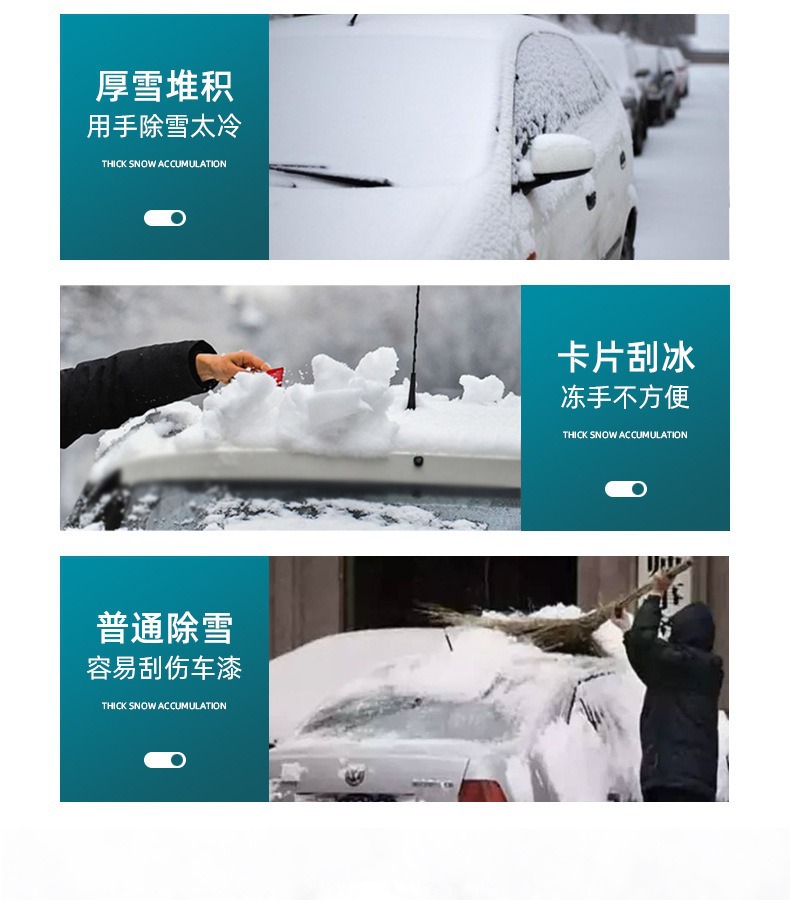 厚雪堆积
用手除雪太冷
THICK SNOW ACCUMULATION

卡片刮冰
冻手不方便
THICK SNOW ACCUMULATION

普通除雪
容易刮伤车漆
THICK SNOW ACCUMULATION