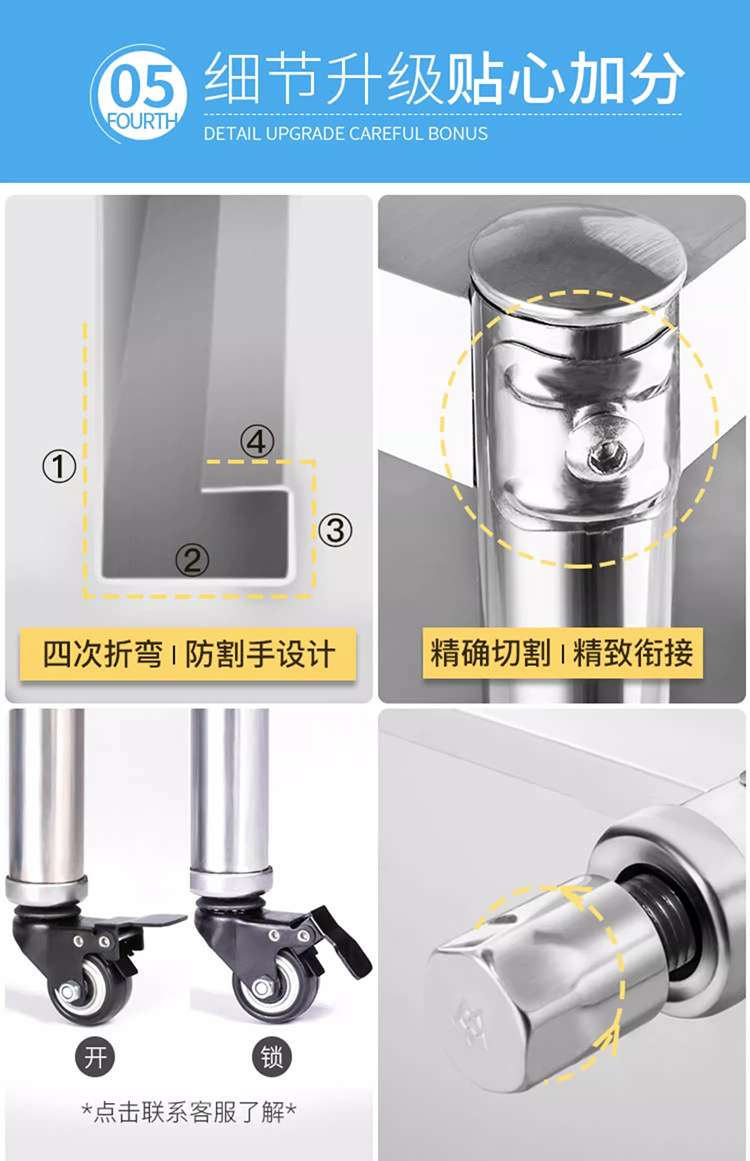 05
FOURTH
细节升级贴心加分
DETAIL UPGRADE CAREFUL BONUS

①
②
③
④
四次折弯 | 防割手设计

精确切割 | 精致衔接

开
锁
*点击联系客服了解*