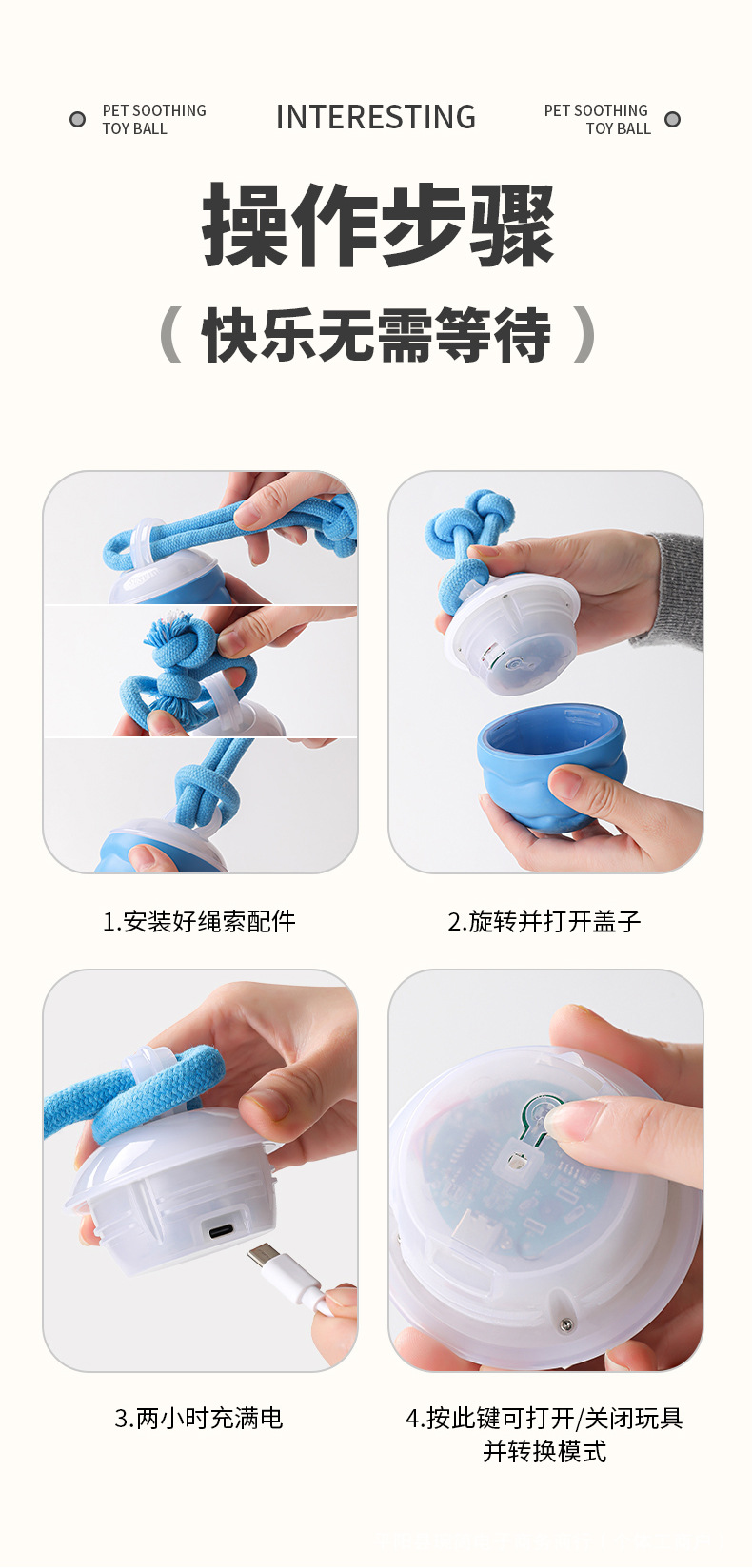 PET SOOTHING TOY BALL

INTERESTING

PET SOOTHING TOY BALL

操作步骤

（快乐无需等待）

1.安装好绳索配件

2.旋转并打开盖子

3.两小时充满电

4.按此键可打开/关闭玩具并转换模式