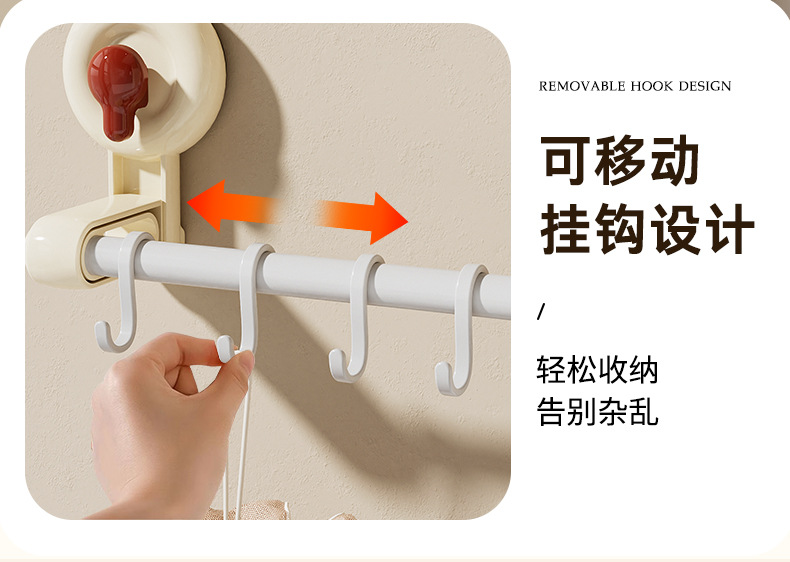 REMOVABLE HOOK DESIGN

可移动
挂钩设计

/

轻松收纳
告别杂乱