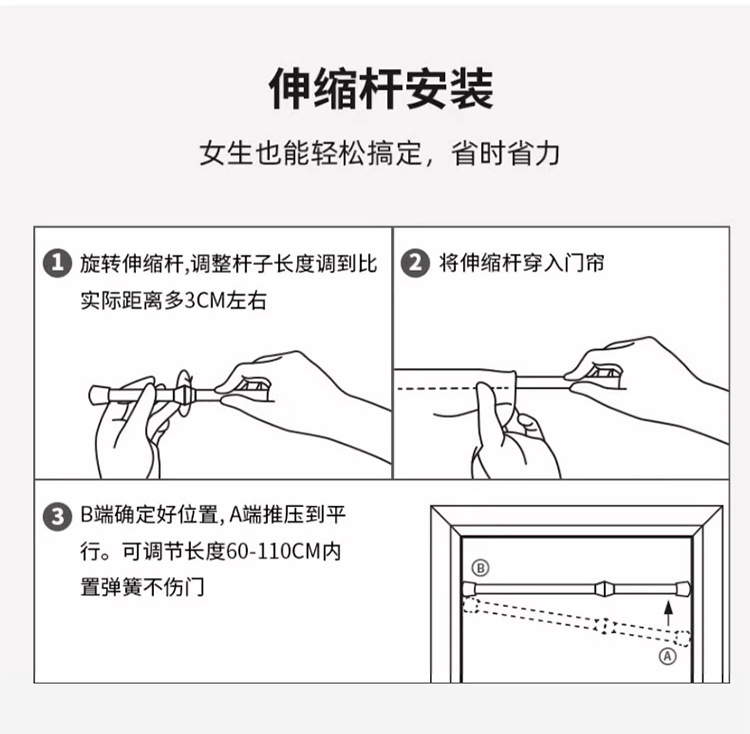 伸缩杆安装

女生也能轻松搞定，省时省力

1 旋转伸缩杆,调整杆子长度调到比实际距离多3CM左右

2 将伸缩杆穿入门帘

3 B端确定好位置, A端推压到平行。可调节长度60-110CM内置弹簧不伤门

B

A