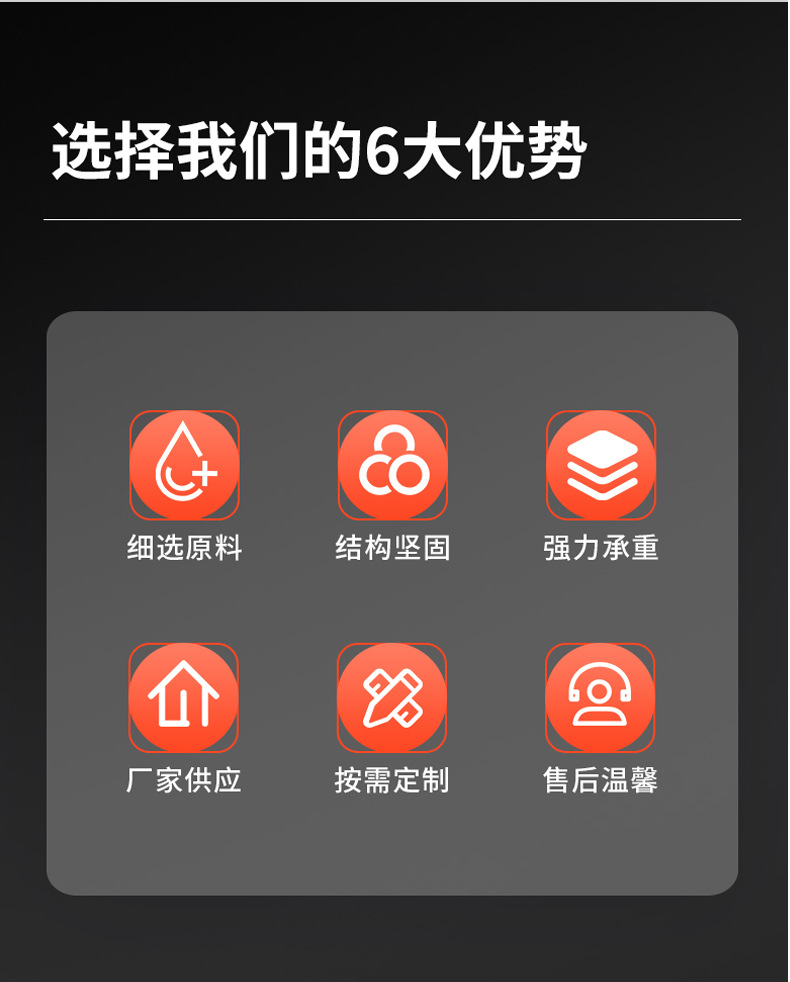 选择我们的6大优势

细选原料

结构坚固

强力承重

厂家供应

按需定制

售后温馨