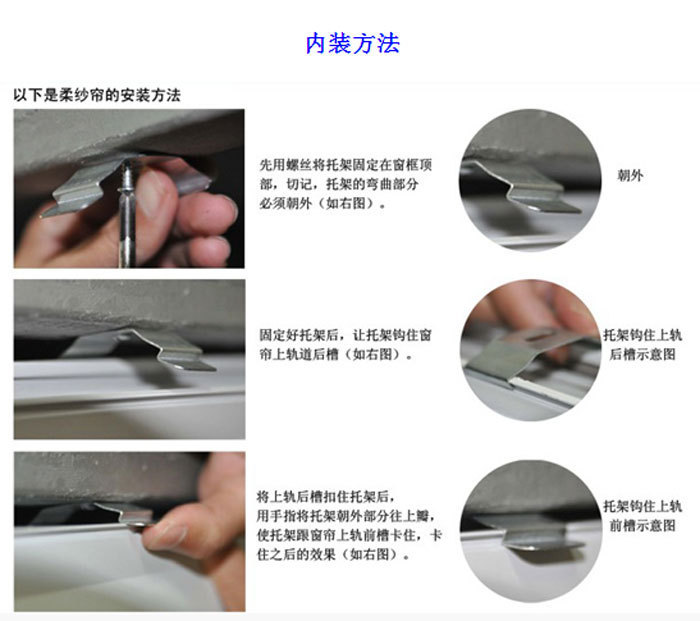 内装方法

以下是柔纱帘的安装方法

先用螺丝将托架固定在窗框顶部，切记，托架的弯曲部分必须朝外（如右图）。

朝外

固定好托架后，让托架钩住窗帘上轨道后槽（如右图）。

托架钩住上轨后槽示意图

将上轨后槽扣住托架后，用手指将托架朝外部分往上瓣，使托架跟窗帘上轨前槽卡住，卡住之后的效果（如右图）。

托架钩住上轨前槽示意图