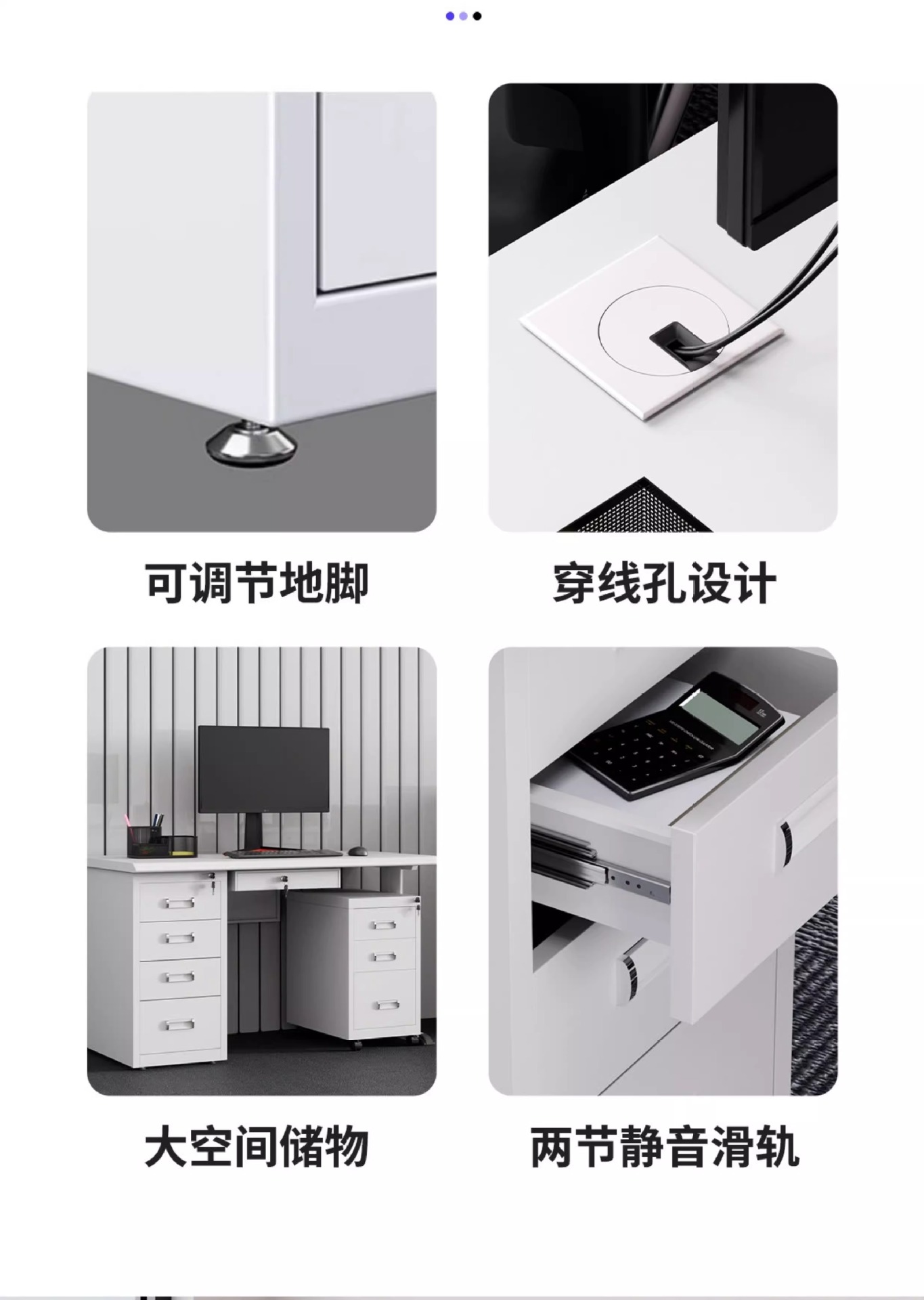 可调节地脚

穿线孔设计

大空间储物

两节静音滑轨