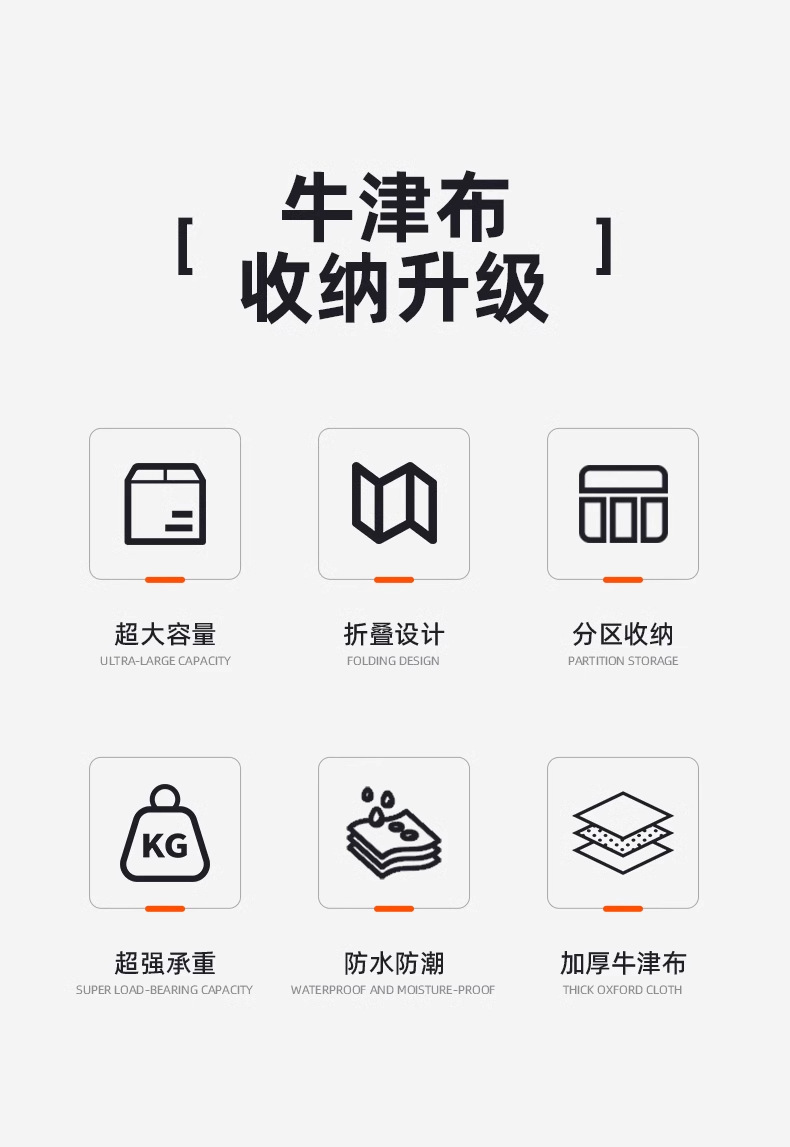 [ 牛津布
收纳升级 ]

超大容量
ULTRA-LARGE CAPACITY

折叠设计
FOLDING DESIGN

分区收纳
PARTITION STORAGE

KG

超强承重
SUPER LOAD-BEARING CAPACITY

防水防潮
WATERPROOF AND MOISTURE-PROOF

加厚牛津布
THICK OXFORD CLOTH