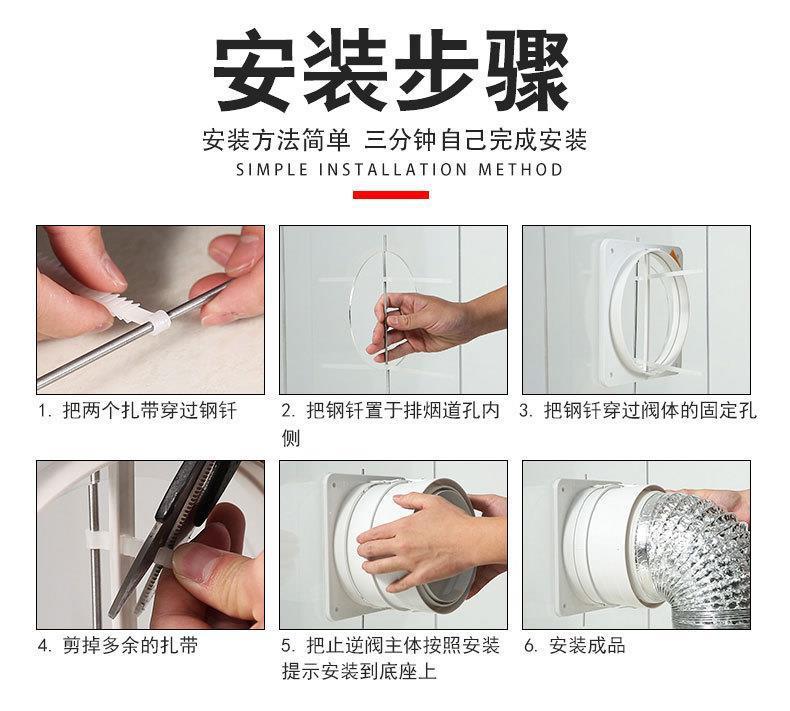 安装步骤

安装方法简单 三分钟自己完成安装
SIMPLE INSTALLATION METHOD

1. 把两个扎带穿过钢钎

2. 把钢钎置于排烟道孔内侧

3. 把钢钎穿过阀体的固定孔

4. 剪掉多余的扎带

5. 把止逆阀主体按照安装提示安装到底座上

6. 安装成品