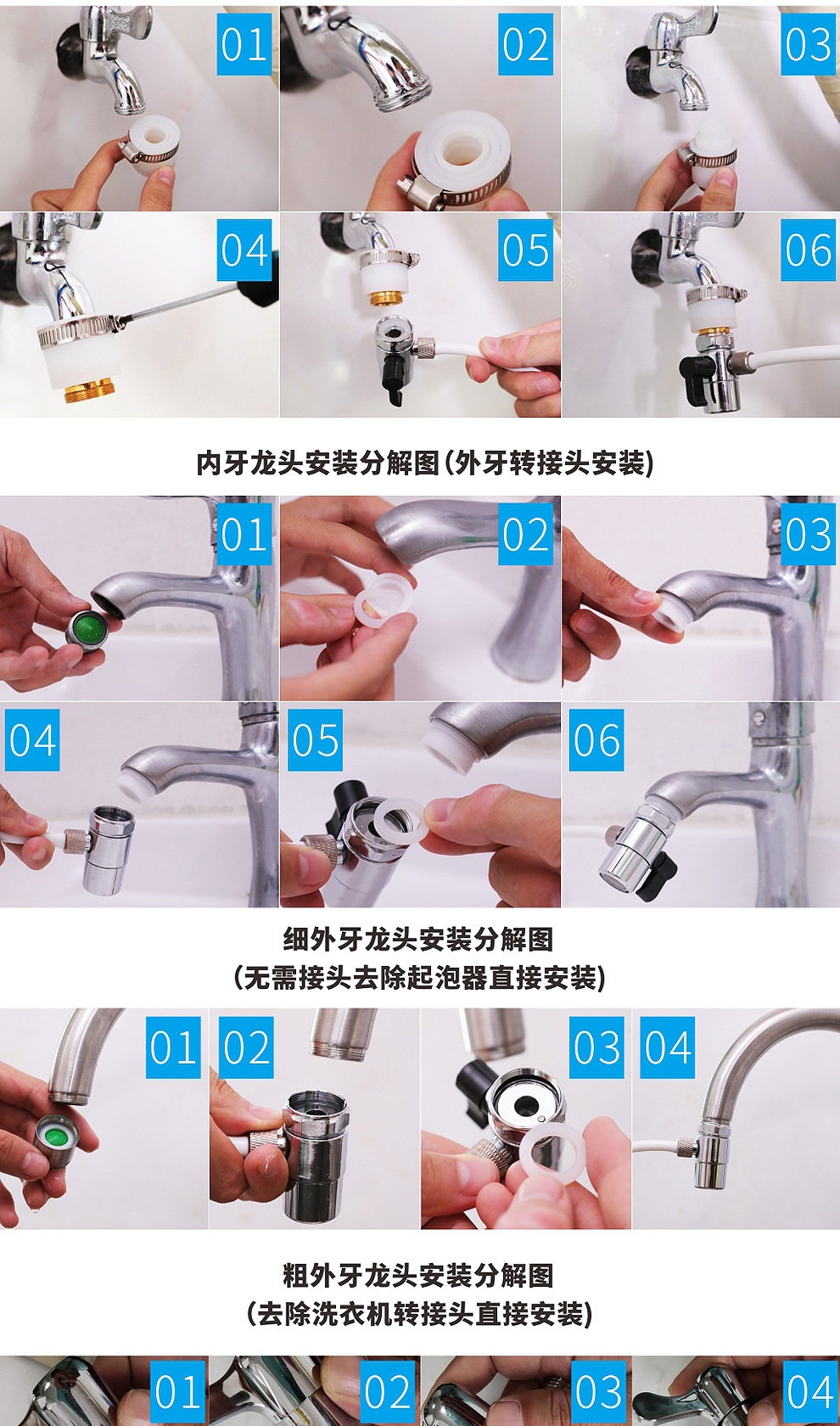 01 02 03
04 05 06

内牙龙头安装分解图(外牙转接头安装)

01 02 03
04 05 06

细外牙龙头安装分解图
(无需接头去除起泡器直接安装)

01 02 03 04

粗外牙龙头安装分解图
(去除洗衣机转接头直接安装)

01 02 03 04