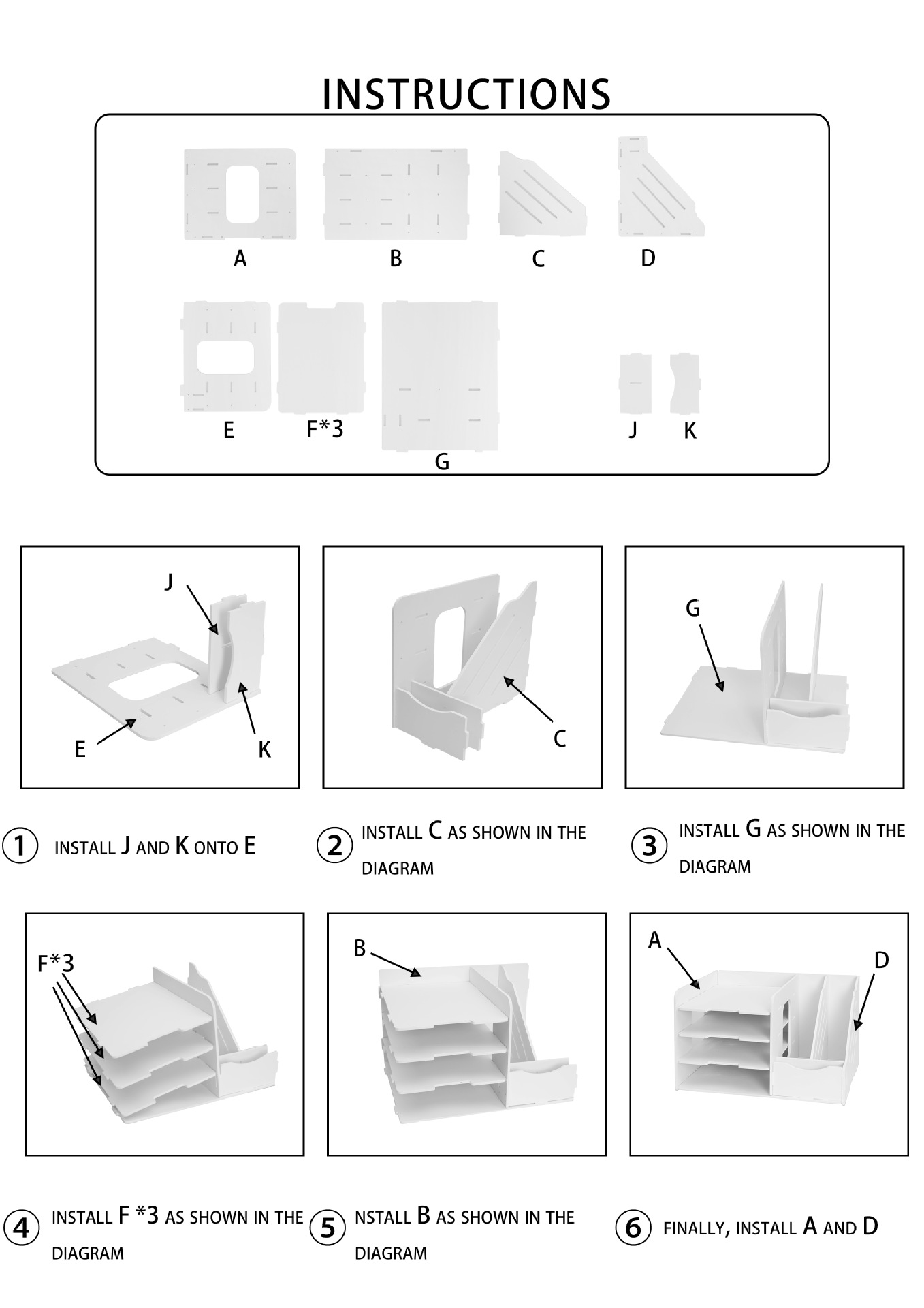 INSTRUCTIONS

A B C D

E F*3 G J K

J
E K

C

G

1 INSTALL J AND K ONTO E

2 INSTALL C AS SHOWN IN THE DIAGRAM

3 INSTALL G AS SHOWN IN THE DIAGRAM

F*3

B

A D

4 INSTALL F *3 AS SHOWN IN THE DIAGRAM

5 NSTALL B AS SHOWN IN THE DIAGRAM

6 FINALLY, INSTALL A AND D