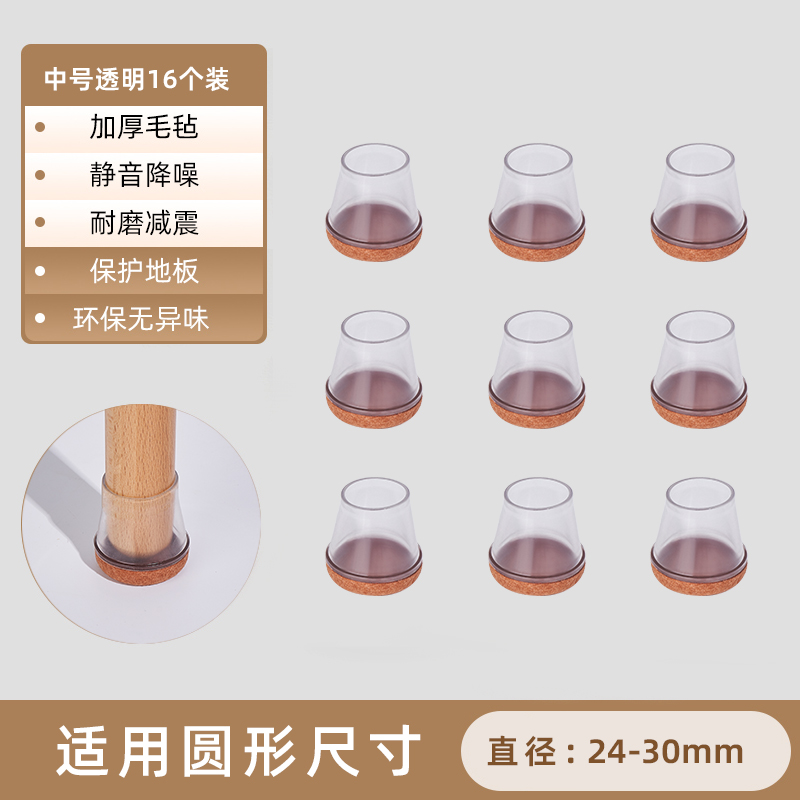 中号透明16个装

• 加厚毛毡
• 静音降噪
• 耐磨减震
• 保护地板
• 环保无异味

适用圆形尺寸

直径：24-30mm