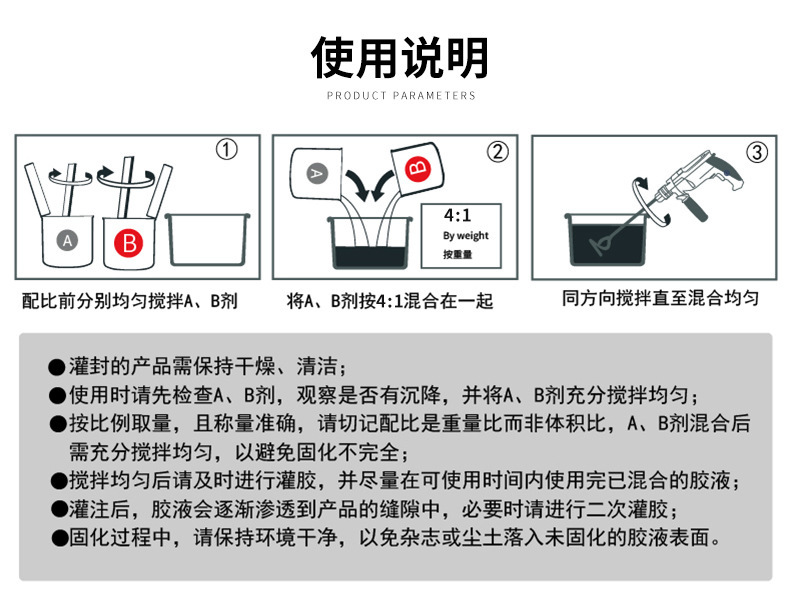 使用说明

PRODUCT PARAMETERS

①

A

B

配比前分别均匀搅拌A、B剂

②

A

B

4:1

By weight

按重量

将A、B剂按4:1混合在一起

③

同方向搅拌直至混合均匀

●灌封的产品需保持干燥、清洁；

●使用时请先检查A、B剂，观察是否有沉降，并将A、B剂充分搅拌均匀；

●按比例取量，且称量准确，请切记配比是重量比而非体积比，A、B剂混合后需充分搅拌均匀，以避免固化不完全；

●搅拌均匀后请及时进行灌胶，并尽量在可使用时间内使用完已混合的胶液；

●灌注后，胶液会逐渐渗透到产品的缝隙中，必要时请进行二次灌胶；

●固化过程中，请保持环境干净，以免杂志或尘土落入未固化的胶液表面。