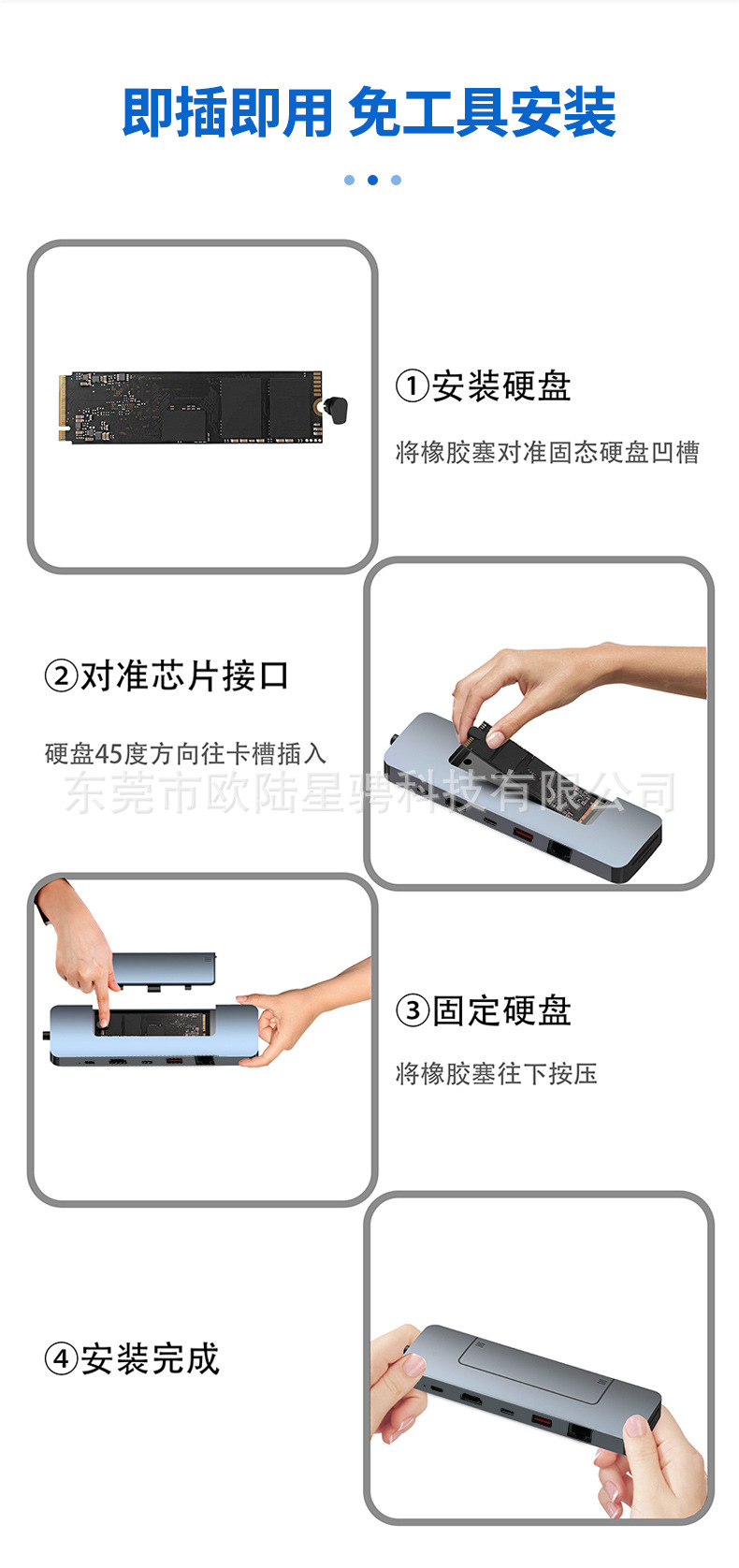 即插即用 免工具安装

①安装硬盘

将橡胶塞对准固态硬盘凹槽

②对准芯片接口

硬盘45度方向往卡槽插入

东莞市欧陆星骋科技有限公司

③固定硬盘

将橡胶塞往下按压

④安装完成