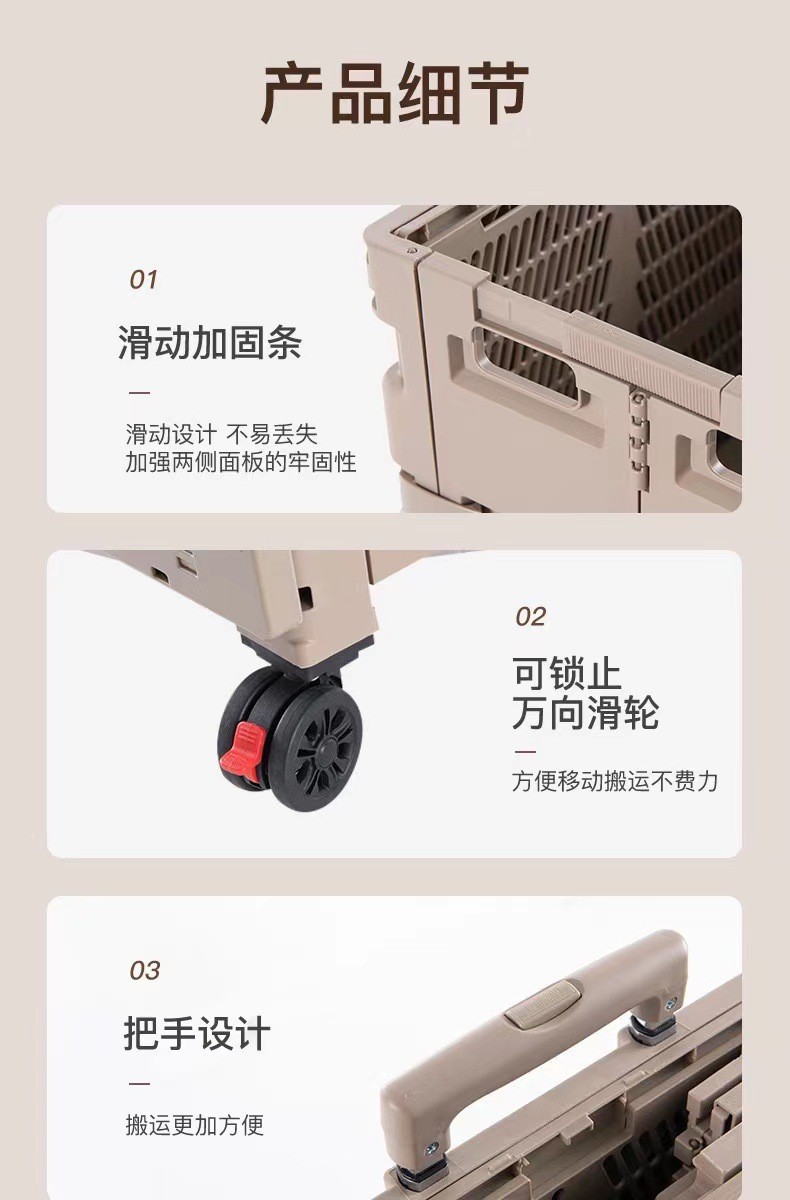 产品细节

01

滑动加固条

滑动设计 不易丢失
加强两侧面板的牢固性

02

可锁止
万向滑轮

方便移动搬运不费力

03

把手设计

搬运更加方便