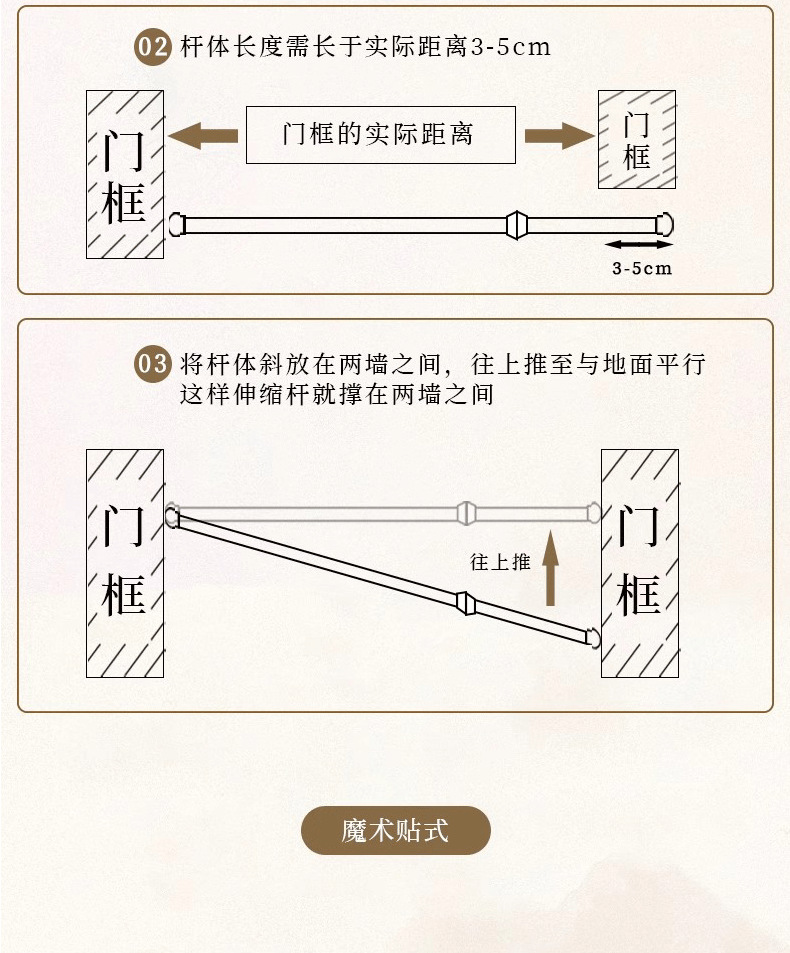 02 杆体长度需长于实际距离3-5cm

门框

门框的实际距离

门框

3-5cm

03 将杆体斜放在两墙之间，往上推至与地面平行
这样伸缩杆就撑在两墙之间

门框

往上推

门框

魔术贴式