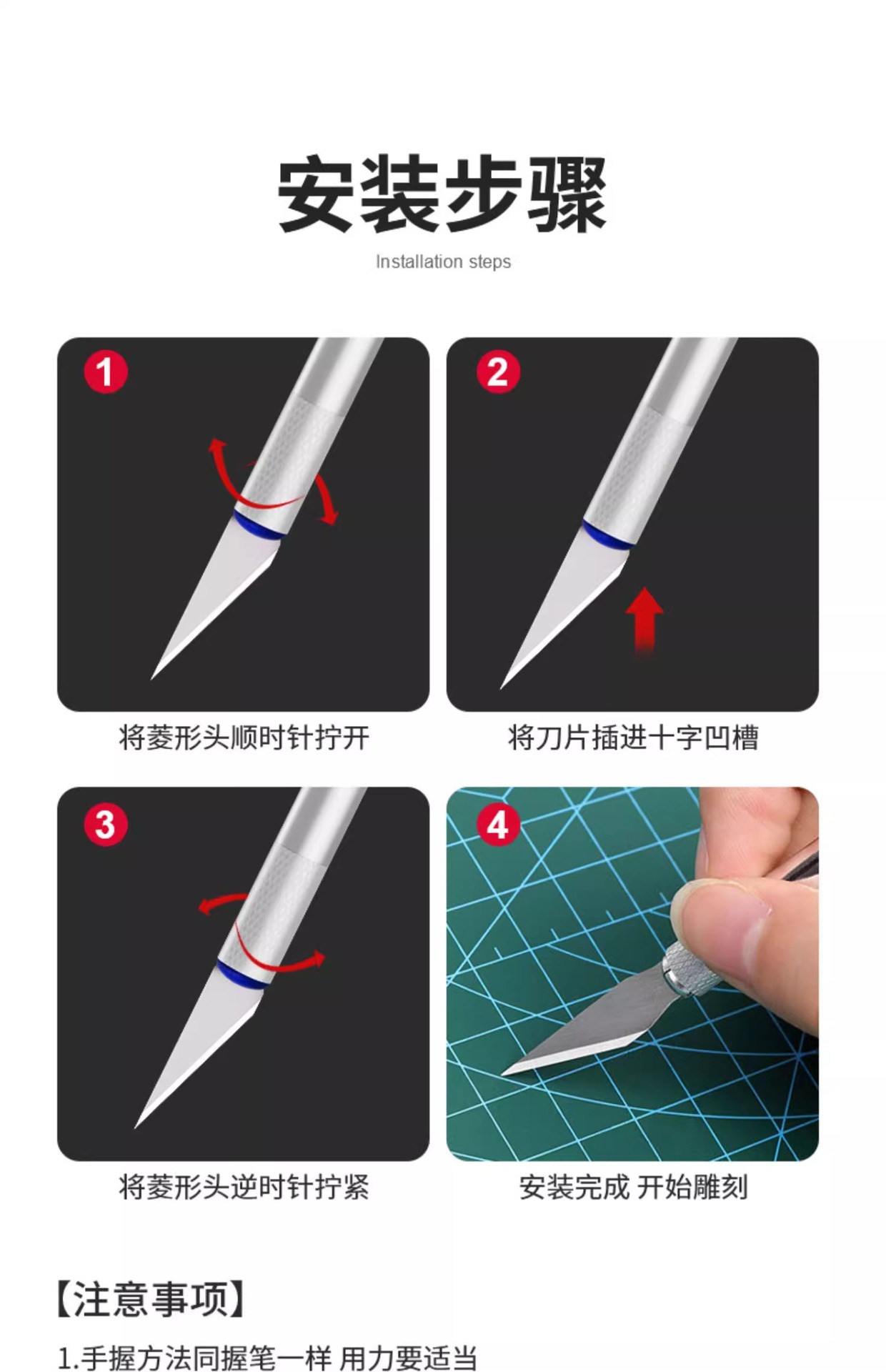 安装步骤

Installation steps

1

将菱形头顺时针拧开

2

将刀片插进十字凹槽

3

将菱形头逆时针拧紧

4

安装完成 开始雕刻

【注意事项】

1.手握方法同握笔一样 用力要适当