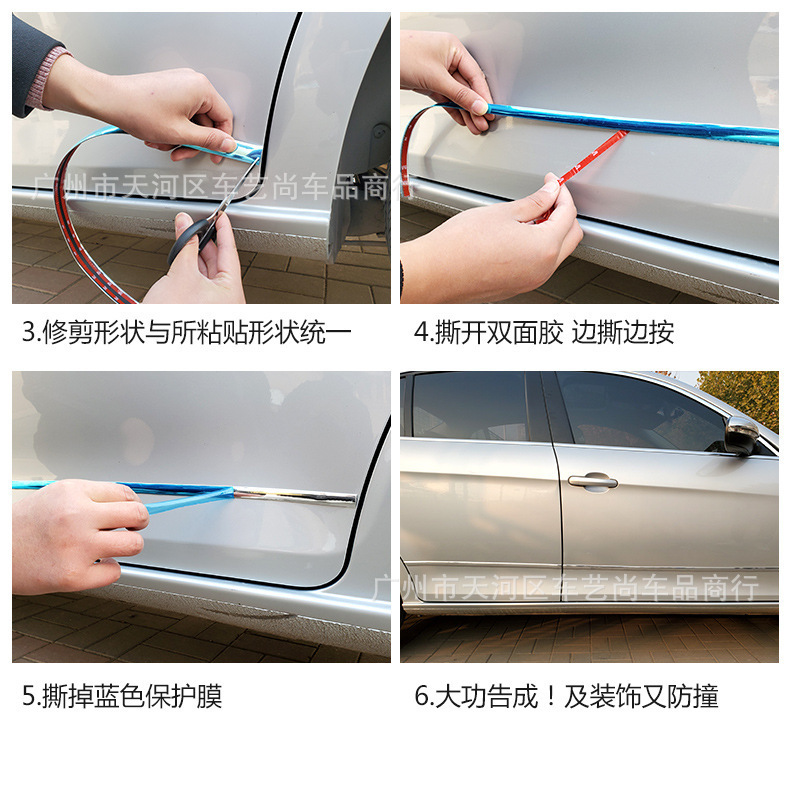 广州市天河区车艺尚车品商行

3.修剪形状与所粘贴形状统一

4.撕开双面胶 边撕边按

广州市天河区车艺尚车品商行

5.撕掉蓝色保护膜

6.大功告成！及装饰又防撞