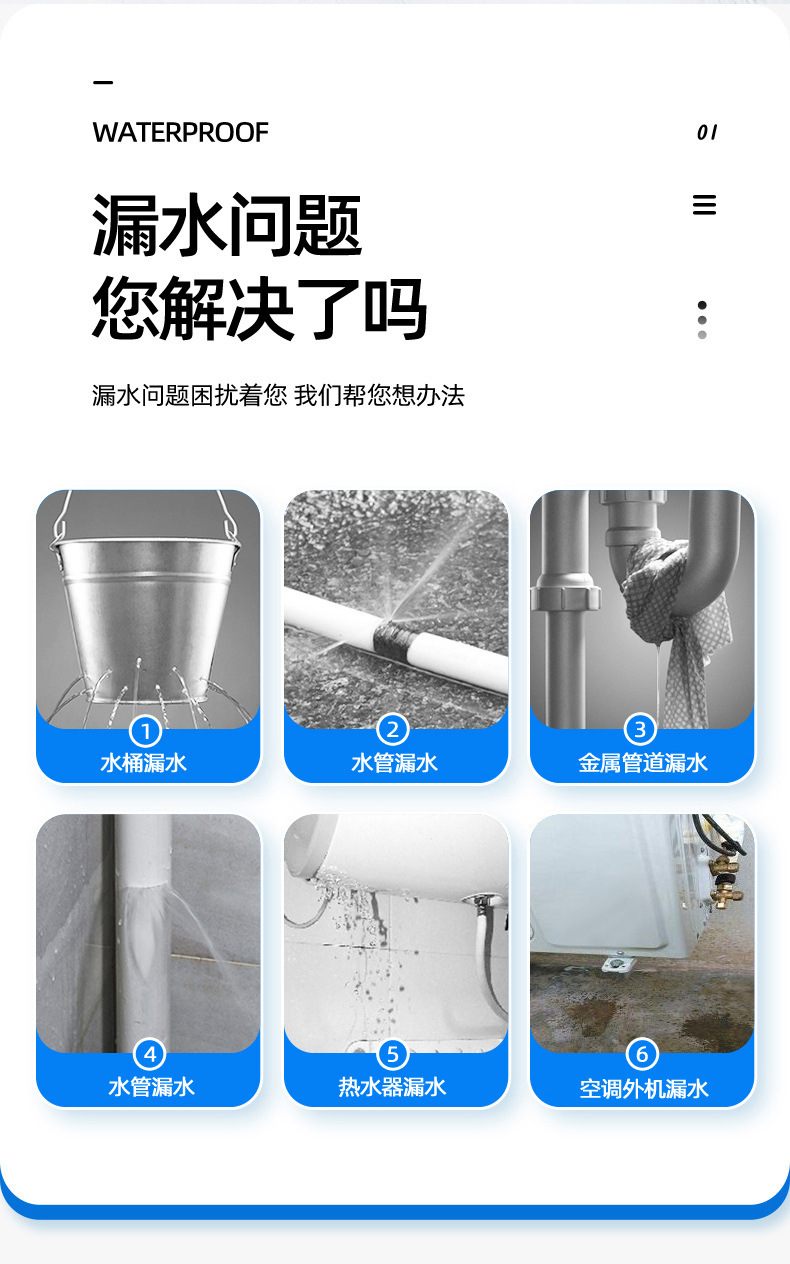 WATERPROOF

01

漏水问题
您解决了吗

漏水问题困扰着您 我们帮您想办法

1
水桶漏水

2
水管漏水

3
金属管道漏水

4
水管漏水

5
热水器漏水

6
空调外机漏水