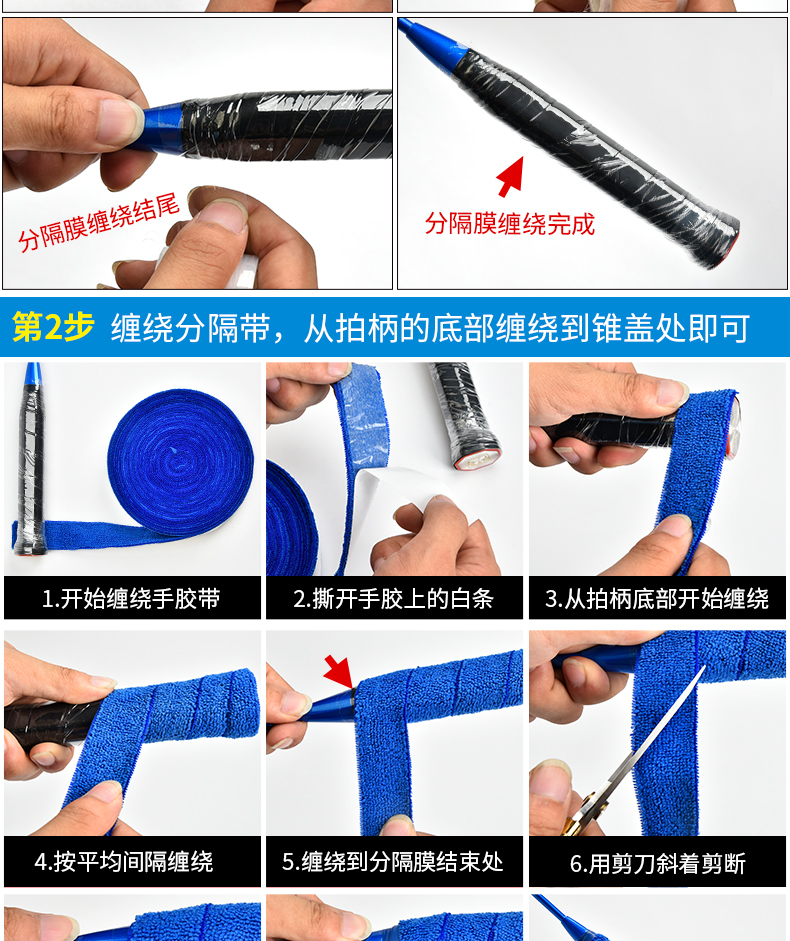 分隔膜缠绕结尾

分隔膜缠绕完成

第2步 缠绕分隔带，从拍柄的底部缠绕到锥盖处即可

1.开始缠绕手胶带

2.撕开手胶上的白条

3.从拍柄底部开始缠绕

4.按平均间隔缠绕

5.缠绕到分隔膜结束处

6.用剪刀斜着剪断