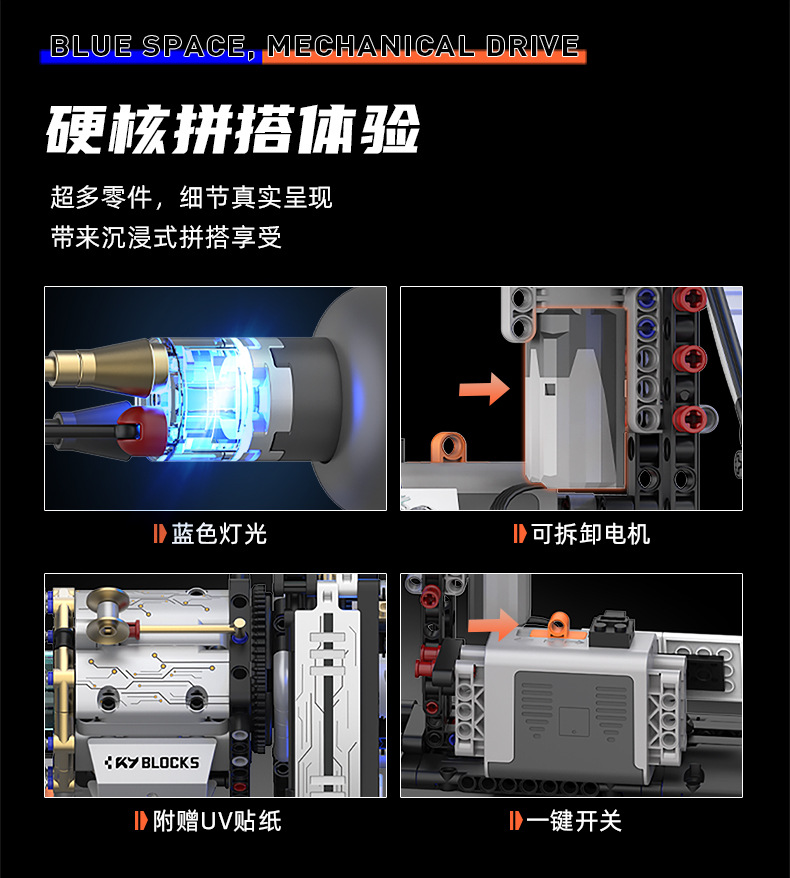 BLUE SPACE, MECHANICAL DRIVE

硬核拼搭体验

超多零件，细节真实呈现
带来沉浸式拼搭享受

蓝色灯光

可拆卸电机

KY BLOCKS

附赠UV贴纸

一键开关