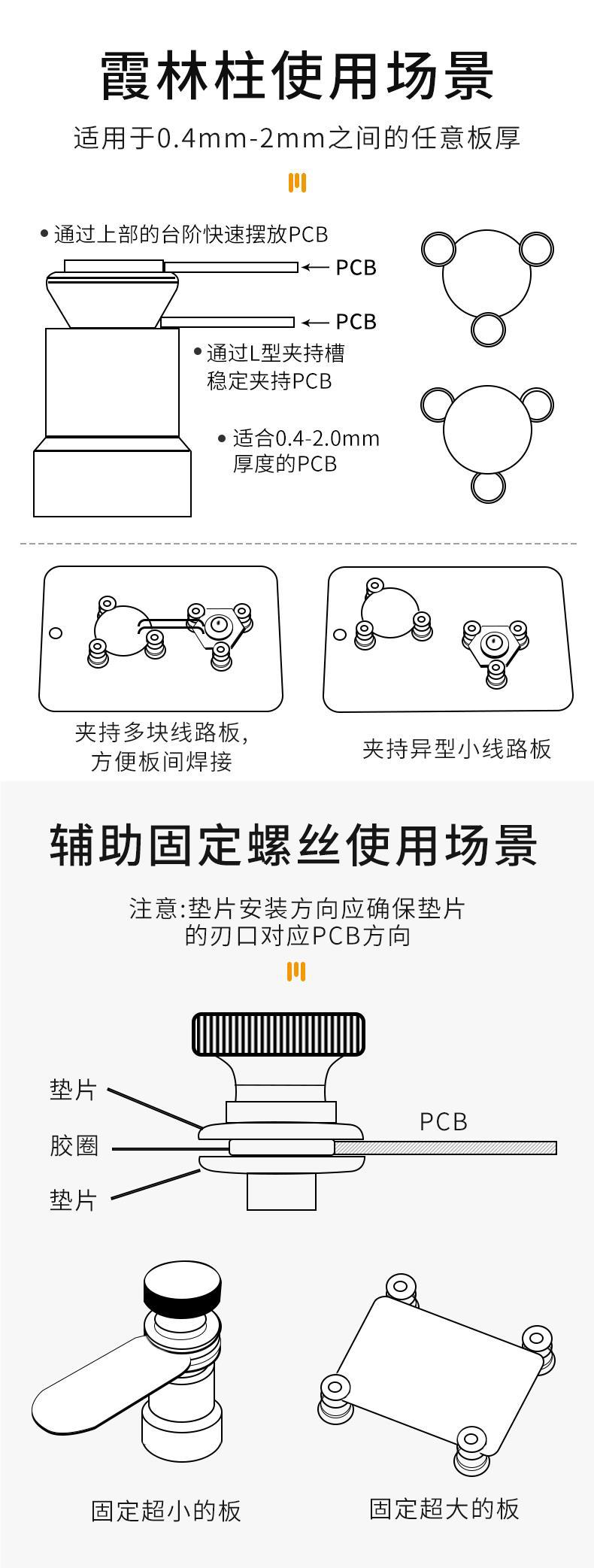 霞林柱使用场景

适用于0.4mm-2mm之间的任意板厚

• 通过上部的台阶快速摆放PCB

PCB

PCB

• 通过L型夹持槽稳定夹持PCB

• 适合0.4-2.0mm厚度的PCB

夹持多块线路板，方便板间焊接

夹持异型小线路板

辅助固定螺丝使用场景

注意:垫片安装方向应确保垫片的刃口对应PCB方向

垫片

胶圈

垫片

PCB

固定超小的板

固定超大的板