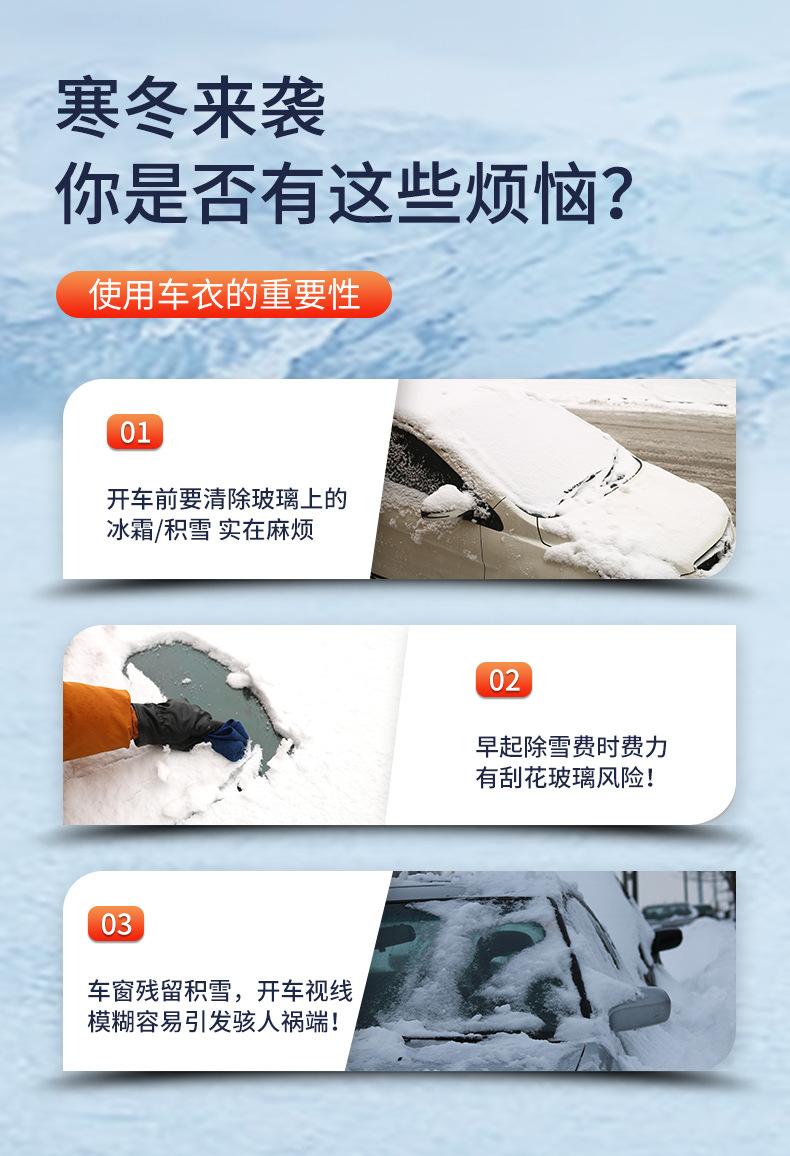 寒冬来袭
你是否有这些烦恼?

使用车衣的重要性

01

开车前要清除玻璃上的冰霜/积雪 实在麻烦

02

早起除雪费时费力
有刮花玻璃风险!

03

车窗残留积雪，开车视线模糊容易引发骇人祸端!