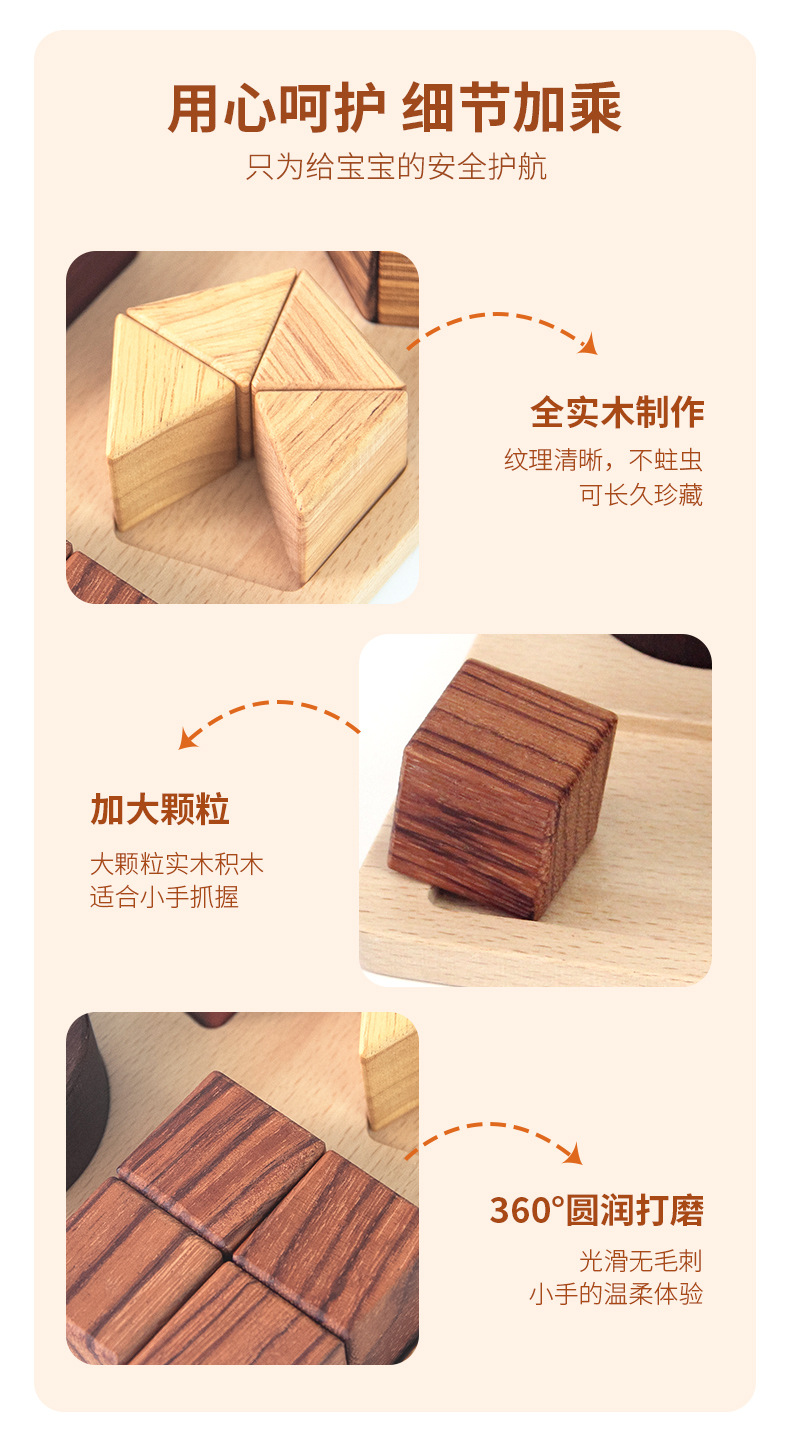 用心呵护 细节加乘

只为给宝宝的安全护航

全实木制作

纹理清晰，不蛀虫
可长久珍藏

加大颗粒

大颗粒实木积木
适合小手抓握

360°圆润打磨

光滑无毛刺
小手的温柔体验