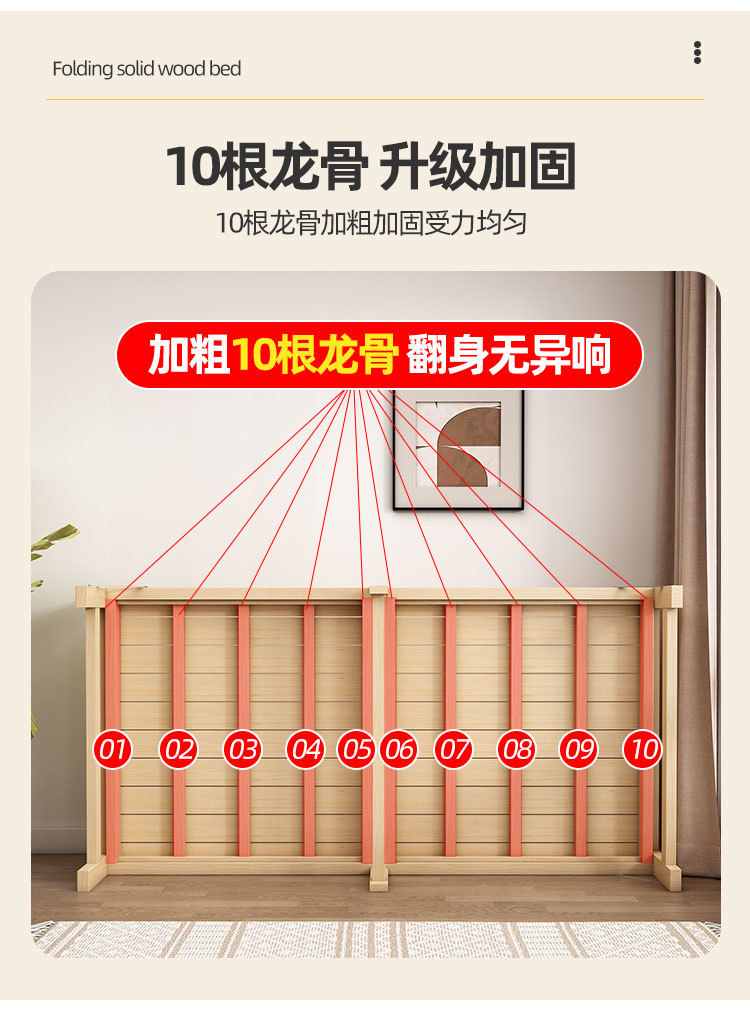 Folding solid wood bed

10根龙骨 升级加固

10根龙骨加粗加固受力均匀

加粗10根龙骨 翻身无异响

01 02 03 04 05 06 07 08 09 10