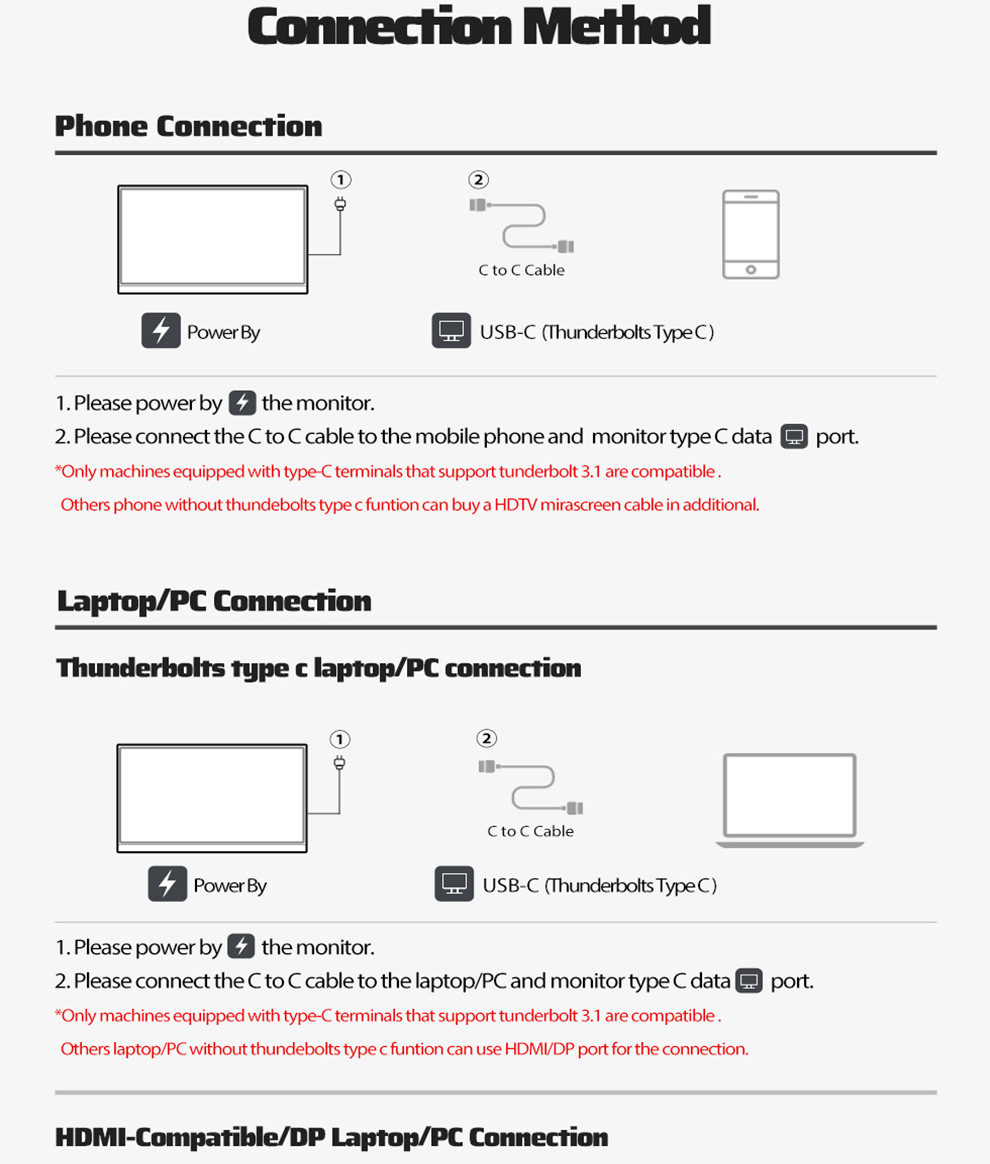 Connection Method

Phone Connection

①

②

C to C Cable

Power By

USB-C (Thunderbolts Type C)

1. Please power by the monitor.

2. Please connect the C to C cable to the mobile phone and monitor type C data port.

*Only machines equipped with type-C terminals that support tunderbolt 3.1 are compatible .

Others phone without thundebolts type c funtion can buy a HDTV mirascreen cable in additional.

Laptop/PC Connection

Thunderbolts type c laptop/PC connection

①

②

C to C Cable

Power By

USB-C (Thunderbolts Type C)

1. Please power by the monitor.

2. Please connect the C to C cable to the laptop/PC and monitor type C data port.

*Only machines equipped with type-C terminals that support tunderbolt 3.1 are compatible .

Others laptop/PC without thundebolts type c funtion can use HDMI/DP port for the connection.

HDMI-Compatible/DP Laptop/PC Connection