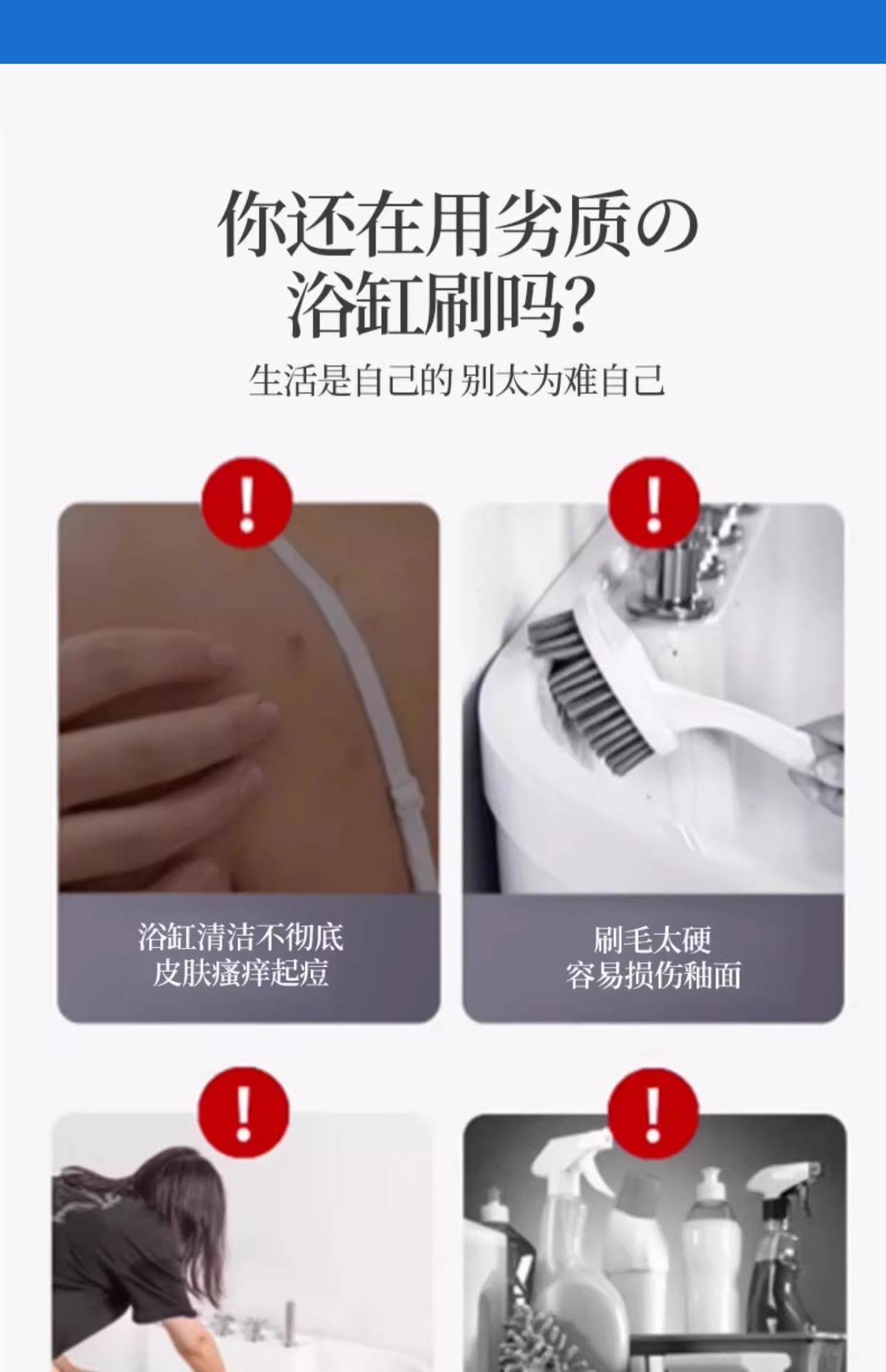 你还在用劣质の浴缸刷吗?

生活是自己的 别太为难自己

!

浴缸清洁不彻底
皮肤瘙痒起痘

!

刷毛太硬
容易损伤釉面

!

!