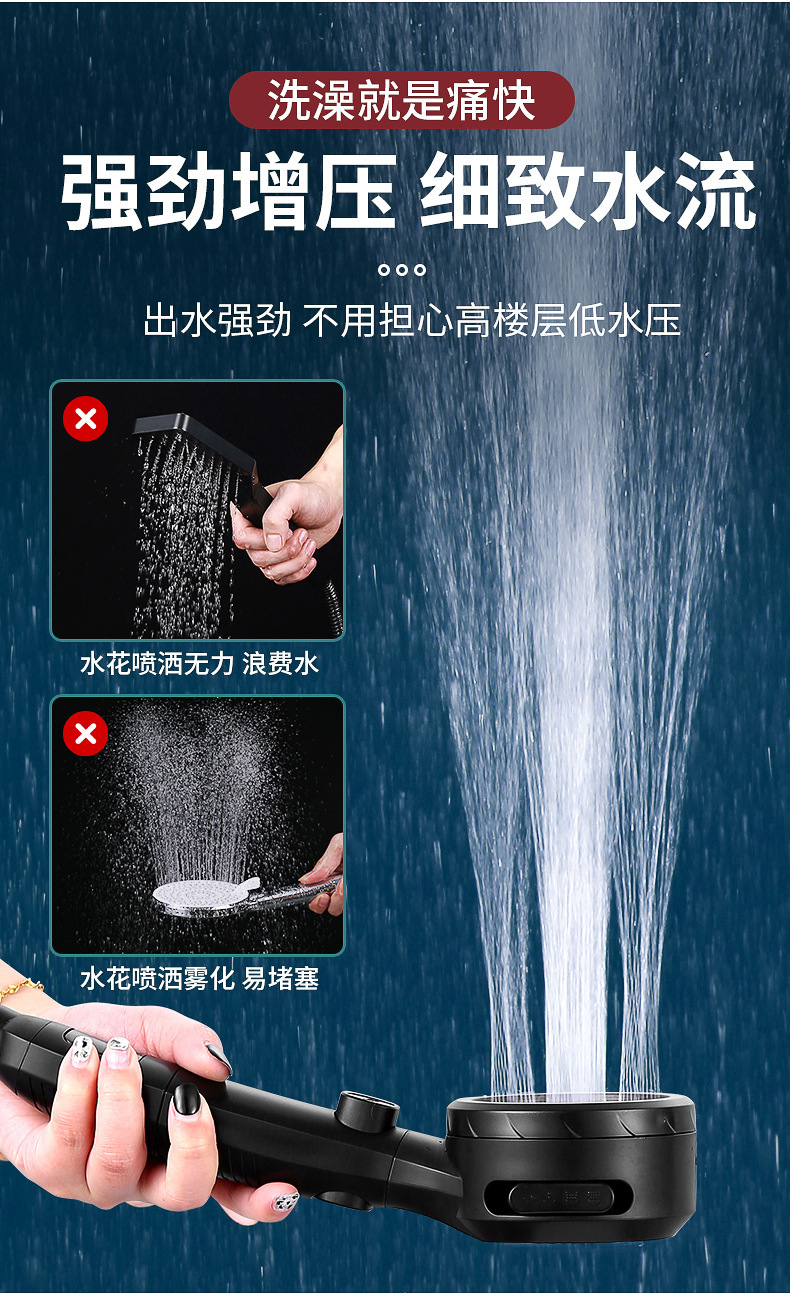 洗澡就是痛快

强劲增压 细致水流

出水强劲 不用担心高楼层低水压

水花喷洒无力 浪费水

水花喷洒雾化 易堵塞