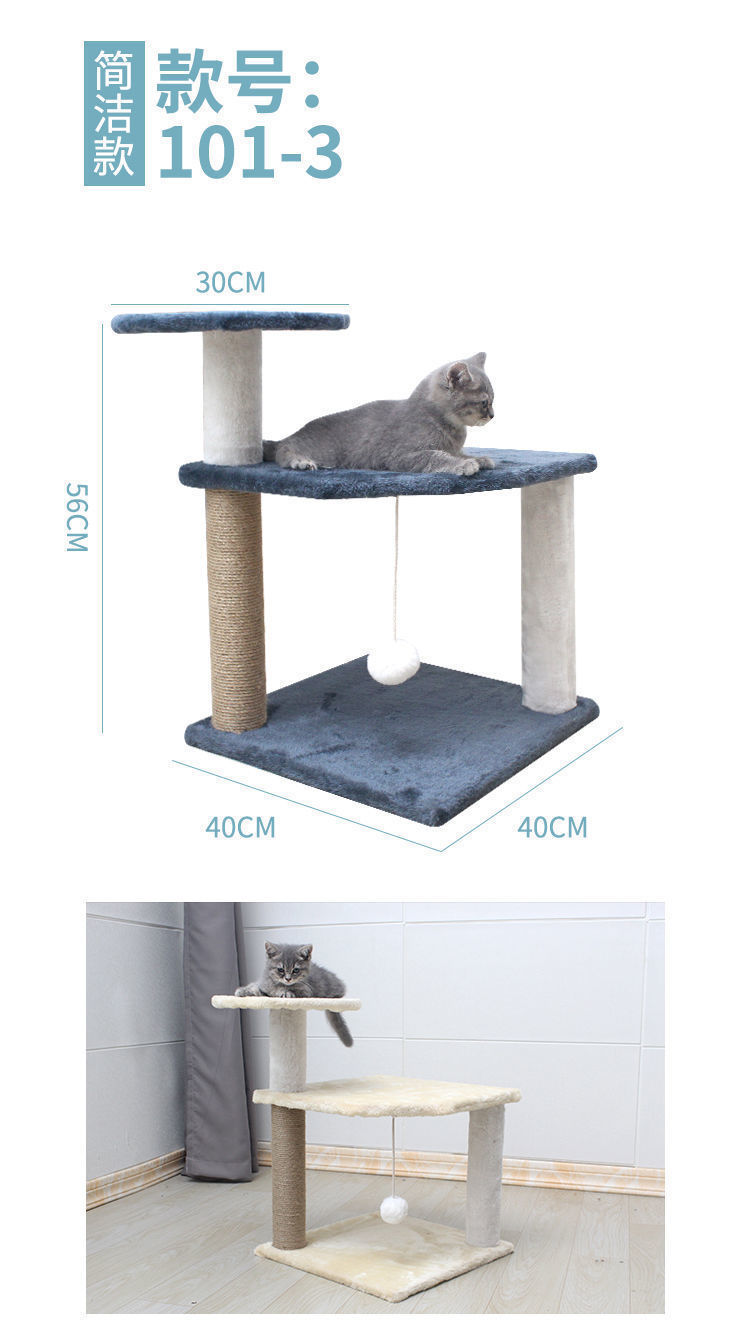 简洁款 款号：
101-3

30CM

56CM

40CM

40CM