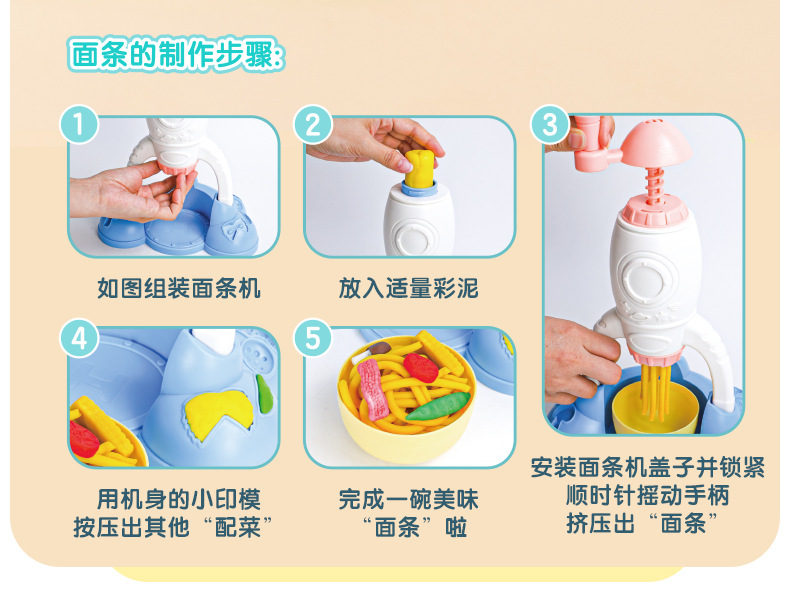 面条的制作步骤:

1

如图组装面条机

2

放入适量彩泥

3

安装面条机盖子并锁紧
顺时针摇动手柄
挤压出“面条”

4

用机身的小印模
按压出其他“配菜”

5

完成一碗美味
“面条”啦